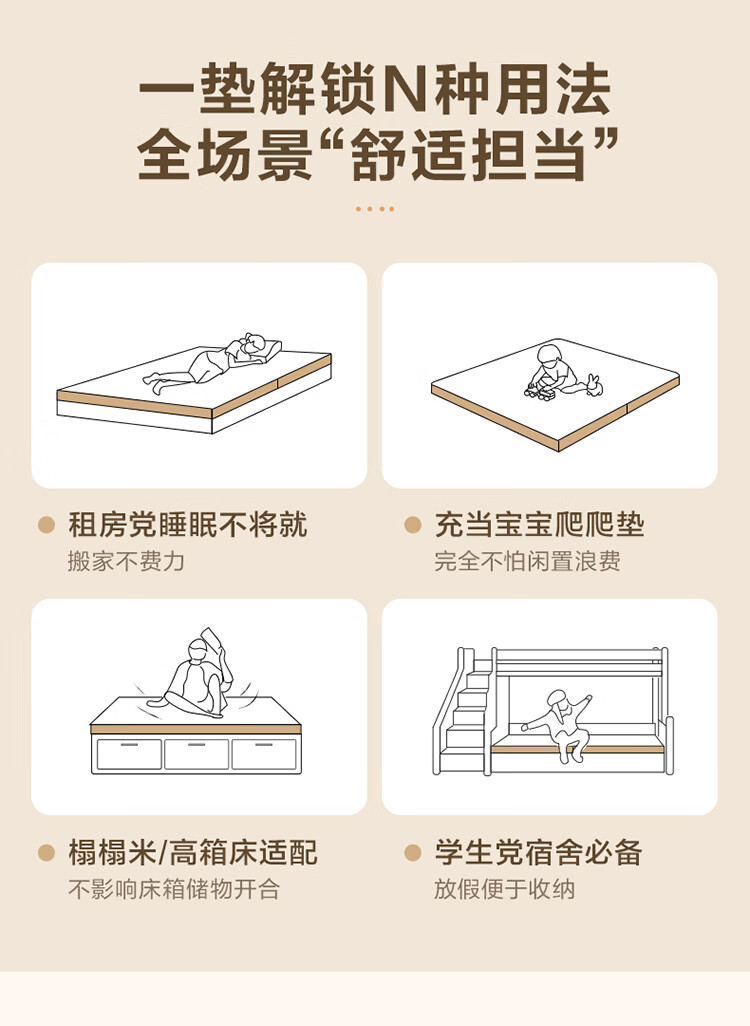 一垫解锁N种用法
全场景“舒适担当”

租房党睡眠不将就
搬家不费力

充当宝宝爬爬垫
完全不怕闲置浪费

榻榻米/高箱床适配
不影响床箱储物开合

学生党宿舍必备
放假便于收纳