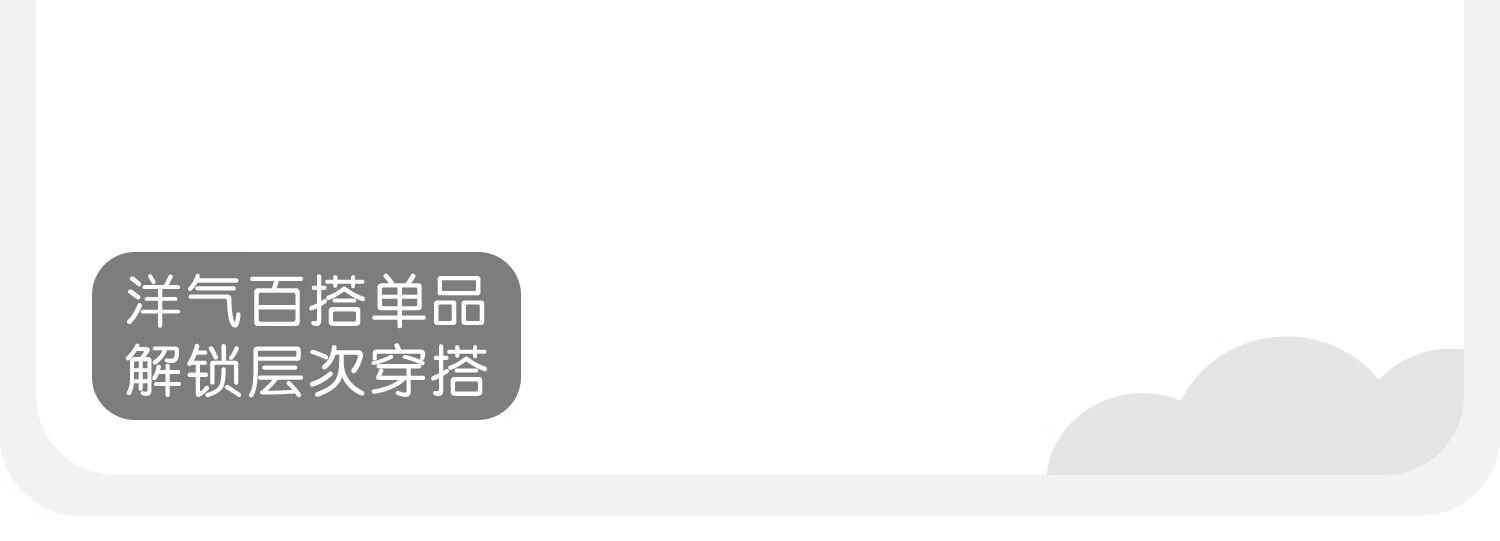 洋气百搭单品
解锁层次穿搭