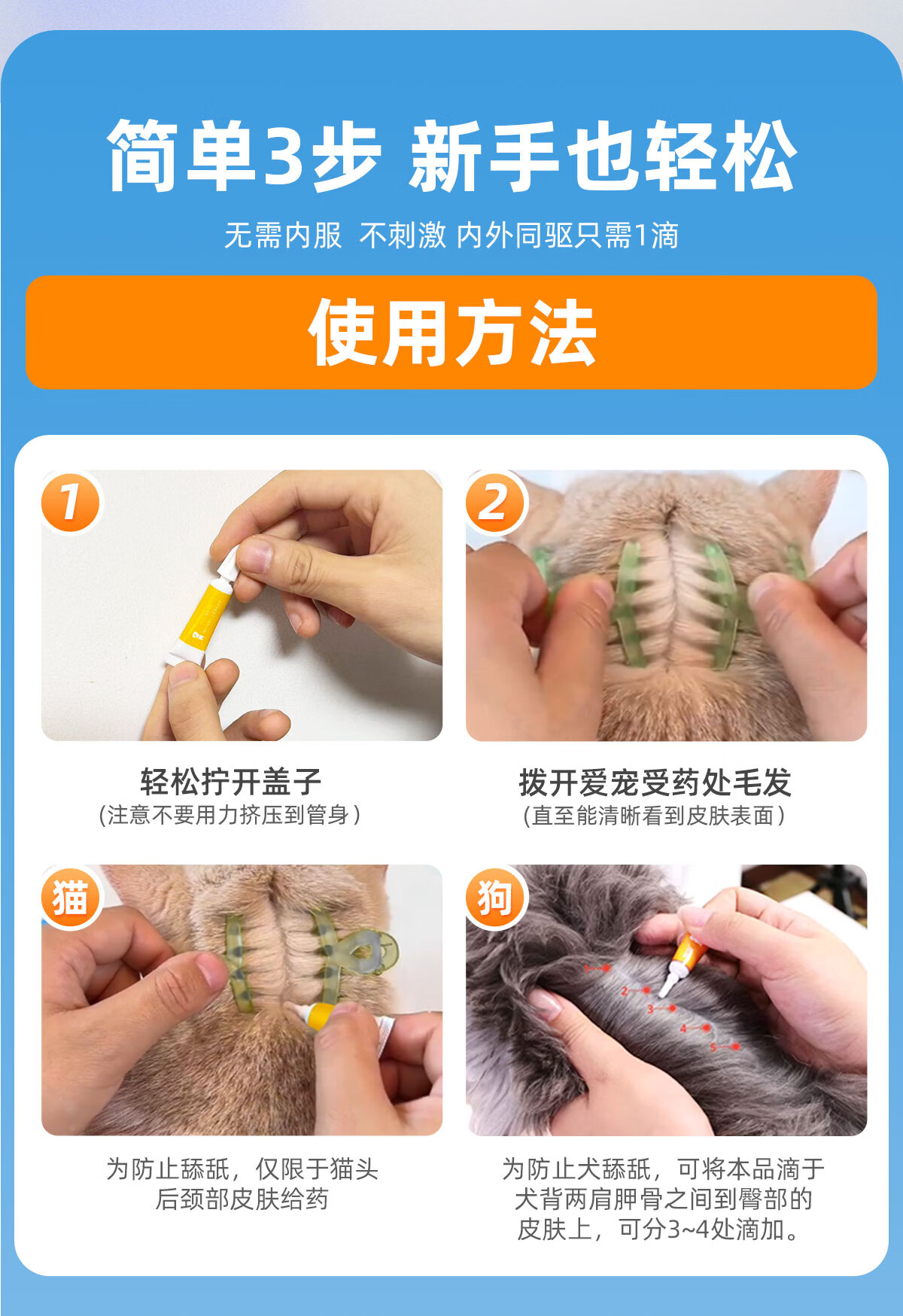 简单3步 新手也轻松

无需内服 不刺激 内外同驱只需1滴

使用方法

1

轻松拧开盖子

(注意不要用力挤压到管身)

2

拨开爱宠受药处毛发

(直至能清晰看到皮肤表面)

猫

为防止舔舐，仅限于猫头后颈部皮肤给药

狗

1
2
3
4
5

为防止犬舔舐，可将本品滴于犬背两肩胛骨之间到臀部的皮肤上，可分3~4处滴加。