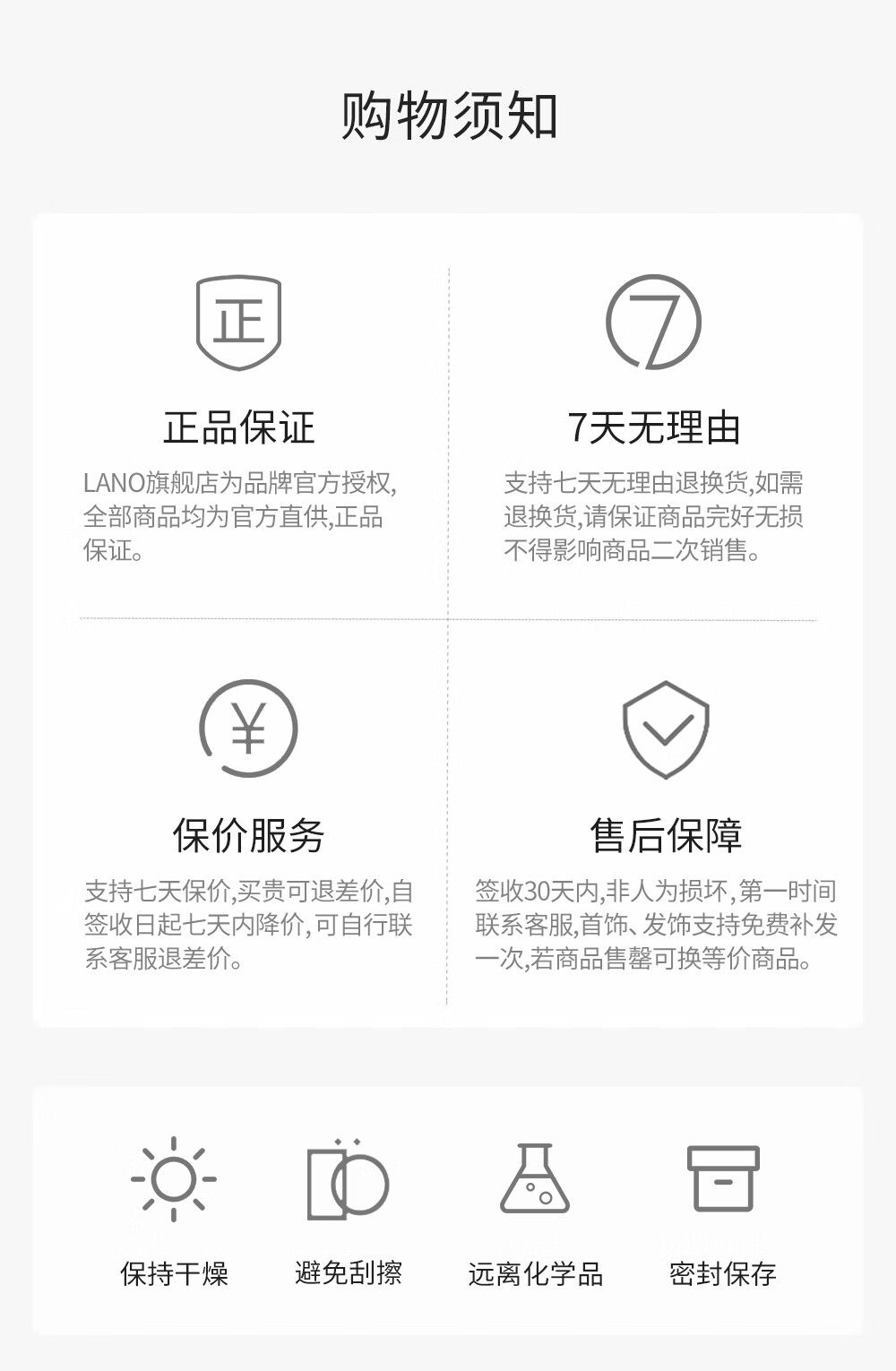 购物须知

正

正品保证

LANO旗舰店为品牌官方授权,全部商品均为官方直供,正品保证。

7

7天无理由

支持七天无理由退换货,如需退换货,请保证商品完好无损不得影响商品二次销售。

¥

保价服务

支持七天保价,买贵可退差价,自签收日起七天内降价,可自行联系客服退差价。

售后保障

签收30天内,非人为损坏,第一时间联系客服,首饰、发饰支持免费补发一次,若商品售罄可换等价商品。

保持干燥

避免刮擦

远离化学品

密封保存