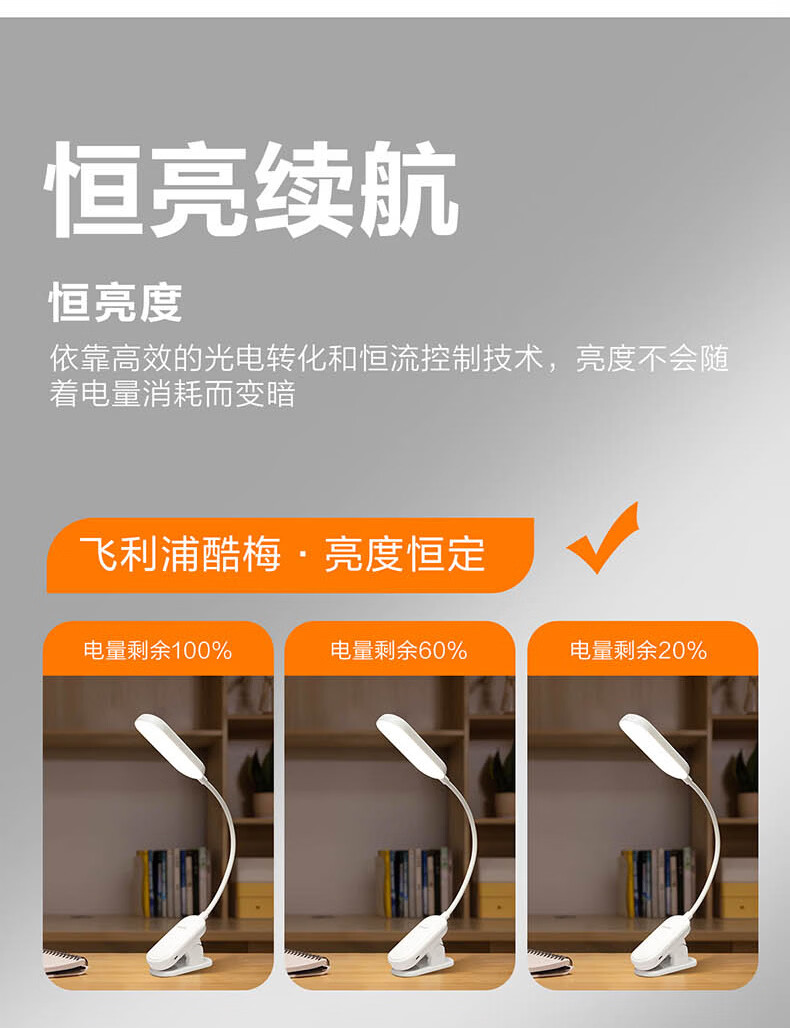 恒亮续航

恒亮度

依靠高效的光电转化和恒流控制技术，亮度不会随着电量消耗而变暗

飞利浦酷梅 · 亮度恒定

电量剩余100%

电量剩余60%

电量剩余20%