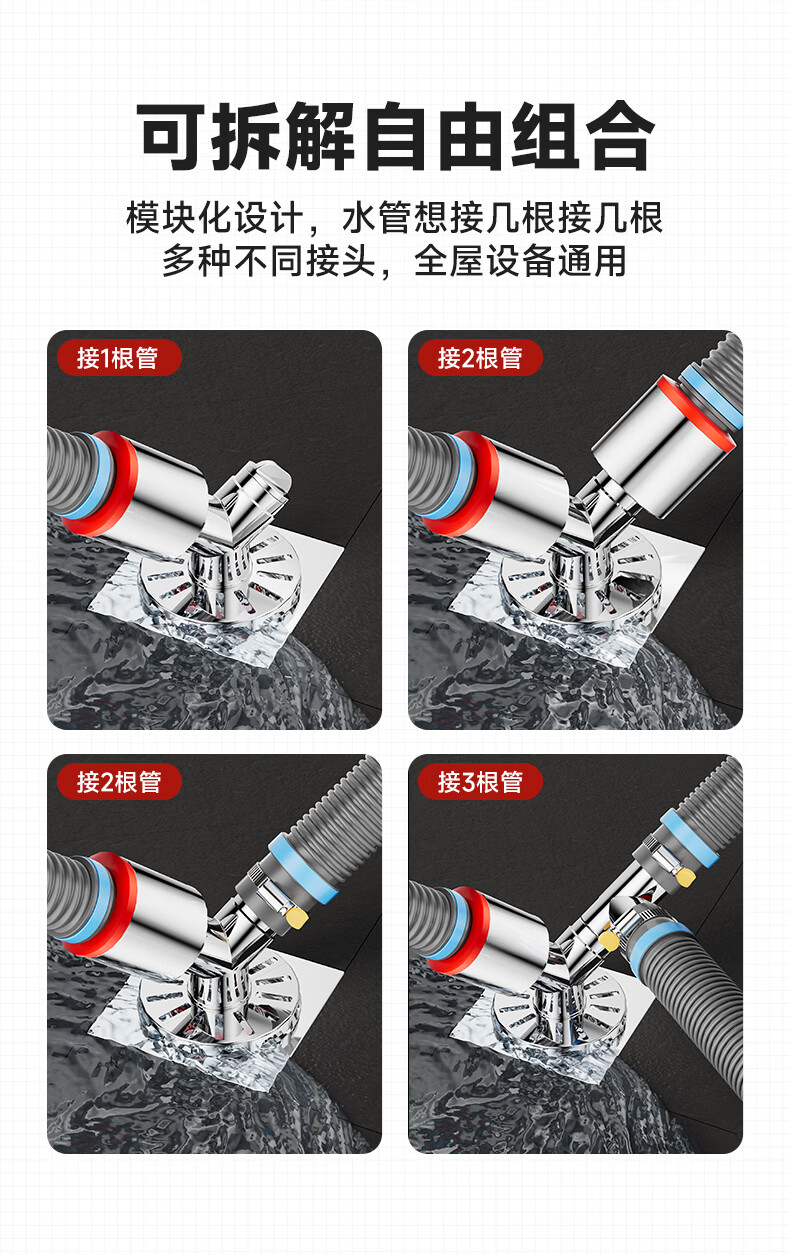 可拆解自由组合

模块化设计，水管想接几根接几根
多种不同接头，全屋设备通用

接1根管

接2根管

接2根管

接3根管