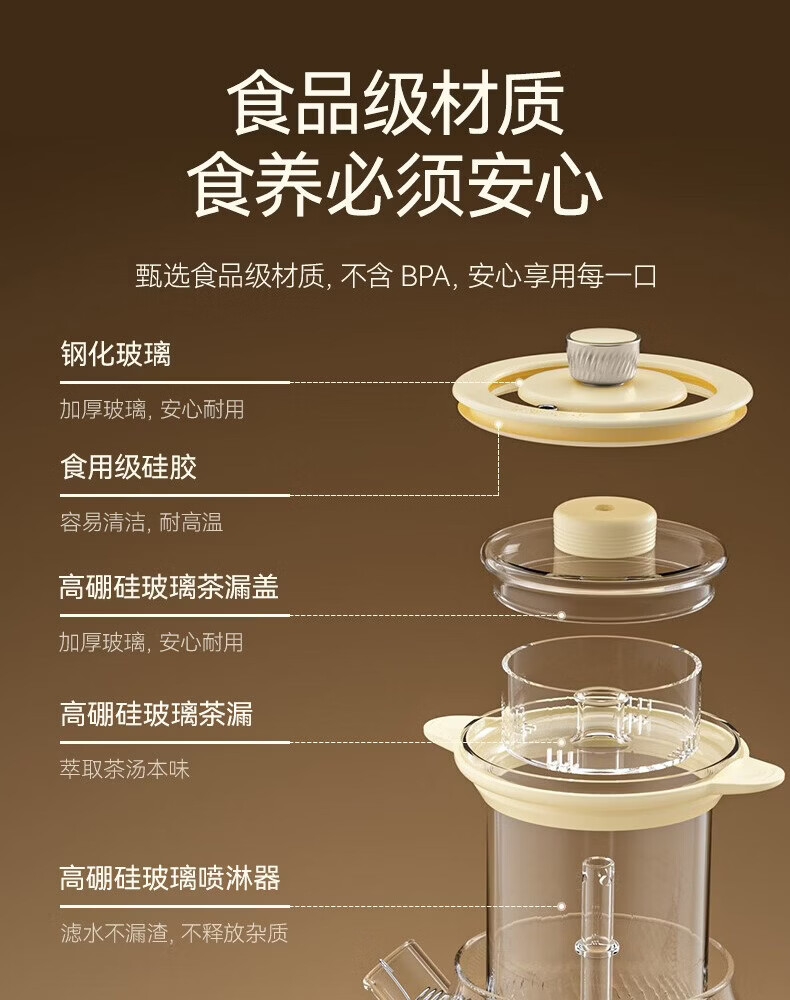 食品级材质
食养必须安心

甄选食品级材质, 不含 BPA, 安心享用每一口

钢化玻璃

加厚玻璃, 安心耐用

食用级硅胶

容易清洁, 耐高温

高硼硅玻璃茶漏盖

加厚玻璃, 安心耐用

高硼硅玻璃茶漏

萃取茶汤本味

高硼硅玻璃喷淋器

滤水不漏渣, 不释放杂质