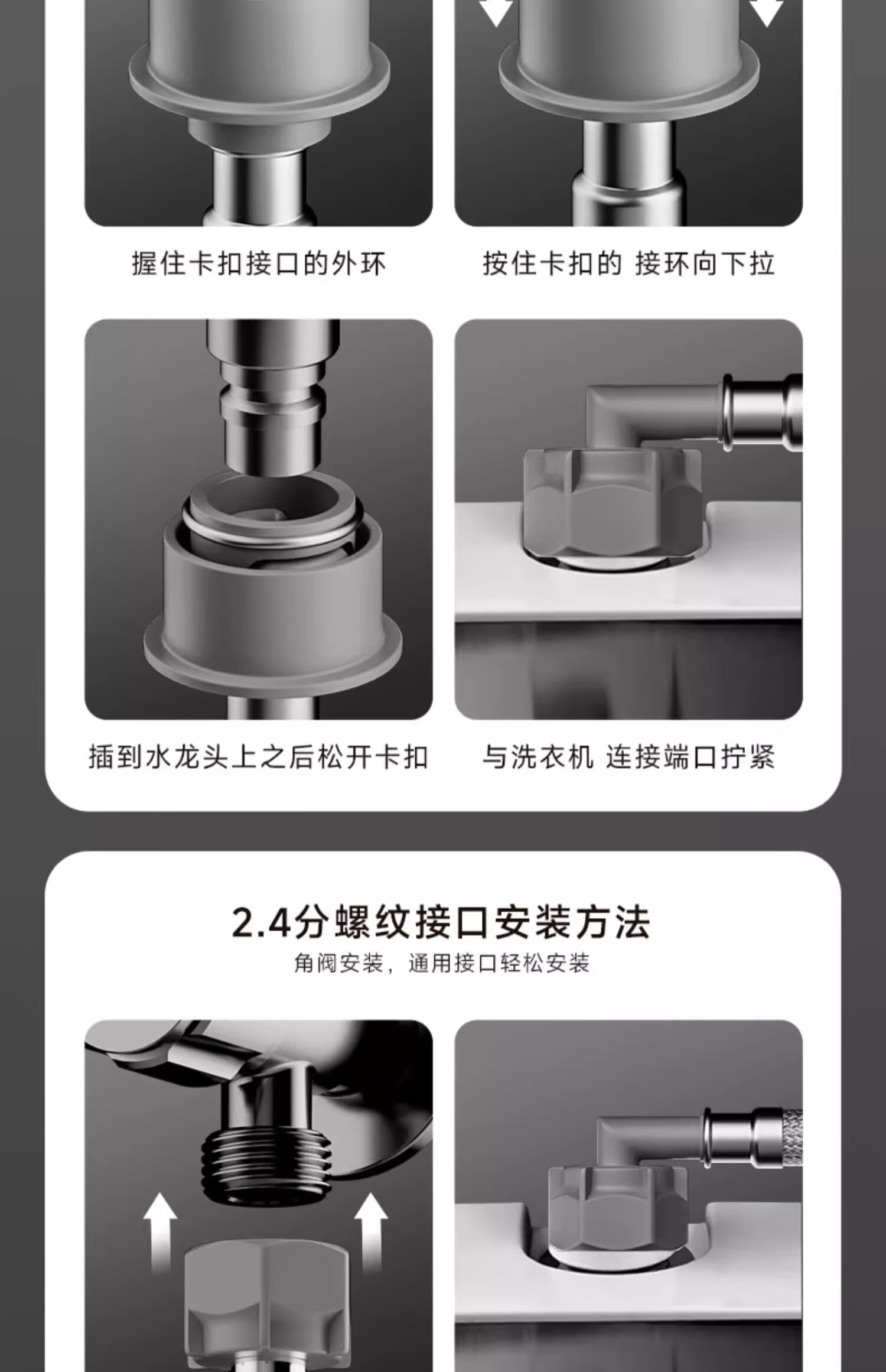 握住卡扣接口的外环

按住卡扣的 接环向下拉

插到水龙头上之后松开卡扣

与洗衣机 连接端口拧紧

2.4分螺纹接口安装方法

角阀安装，通用接口轻松安装