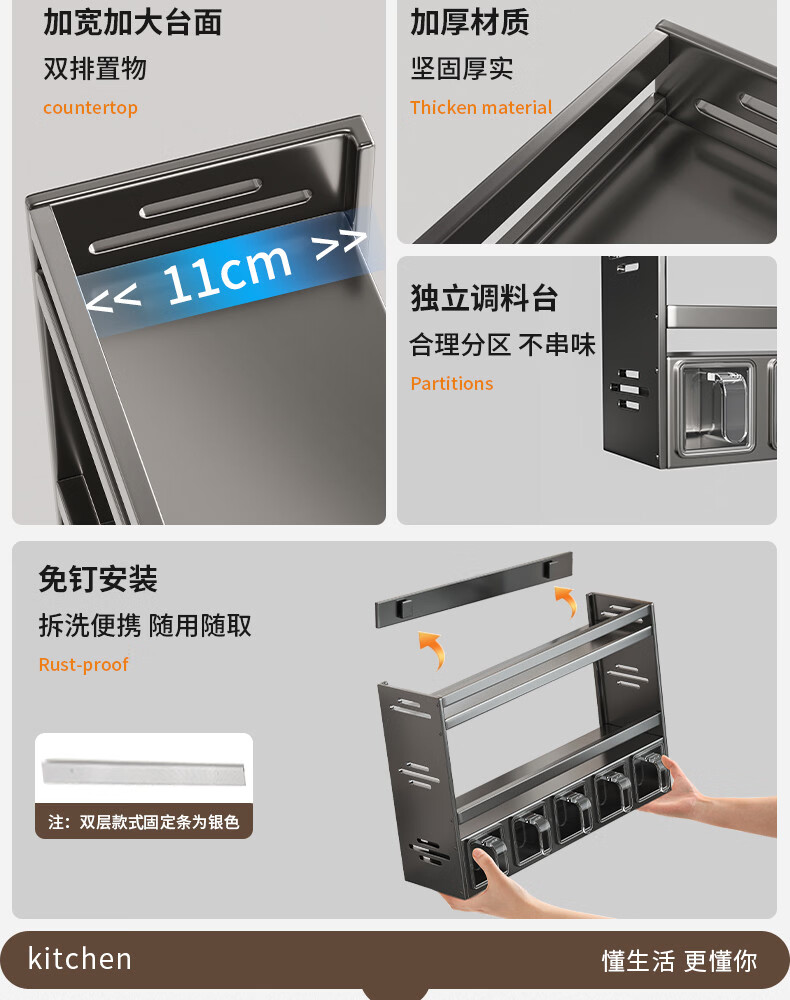 加宽加大台面
双排置物
countertop

<< 11cm >>

加厚材质
坚固厚实
Thicken material

独立调料台
合理分区 不串味
Partitions

免钉安装
拆洗便携 随用随取
Rust-proof

注：双层款式固定条为银色

kitchen
懂生活 更懂你