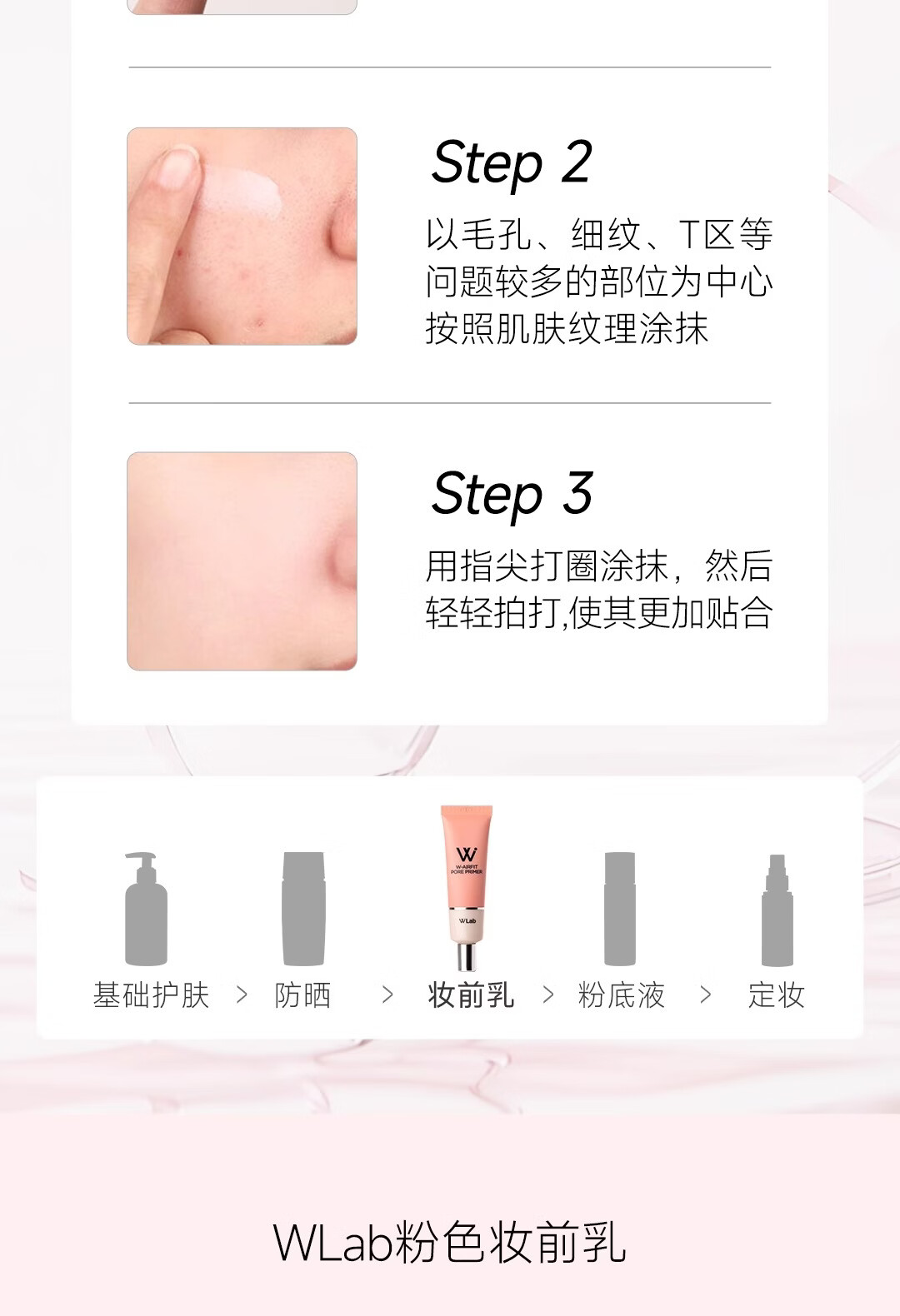 Step 2

以毛孔、细纹、T区等问题较多的部位为中心按照肌肤纹理涂抹

Step 3

用指尖打圈涂抹，然后轻轻拍打,使其更加贴合

W
W-AIRFIT
PORE PRIMER
WLab

基础护肤 > 防晒 > 妆前乳 > 粉底液 > 定妆

WLab粉色妆前乳