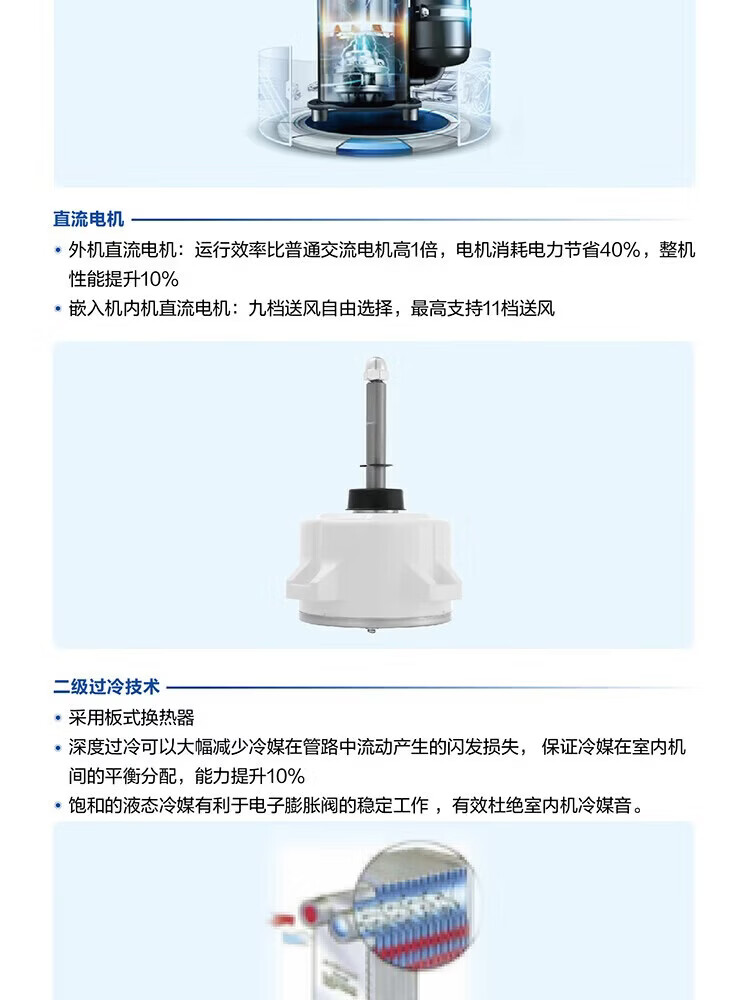 直流电机

• 外机直流电机：运行效率比普通交流电机高1倍，电机消耗电力节省40%，整机性能提升10%
• 嵌入机内机直流电机：九档送风自由选择，最高支持11档送风

二级过冷技术

• 采用板式换热器
• 深度过冷可以大幅减少冷媒在管路中流动产生的闪发损失， 保证冷媒在室内机间的平衡分配，能力提升10%
• 饱和的液态冷媒有利于电子膨胀阀的稳定工作 ，有效杜绝室内机冷媒音。