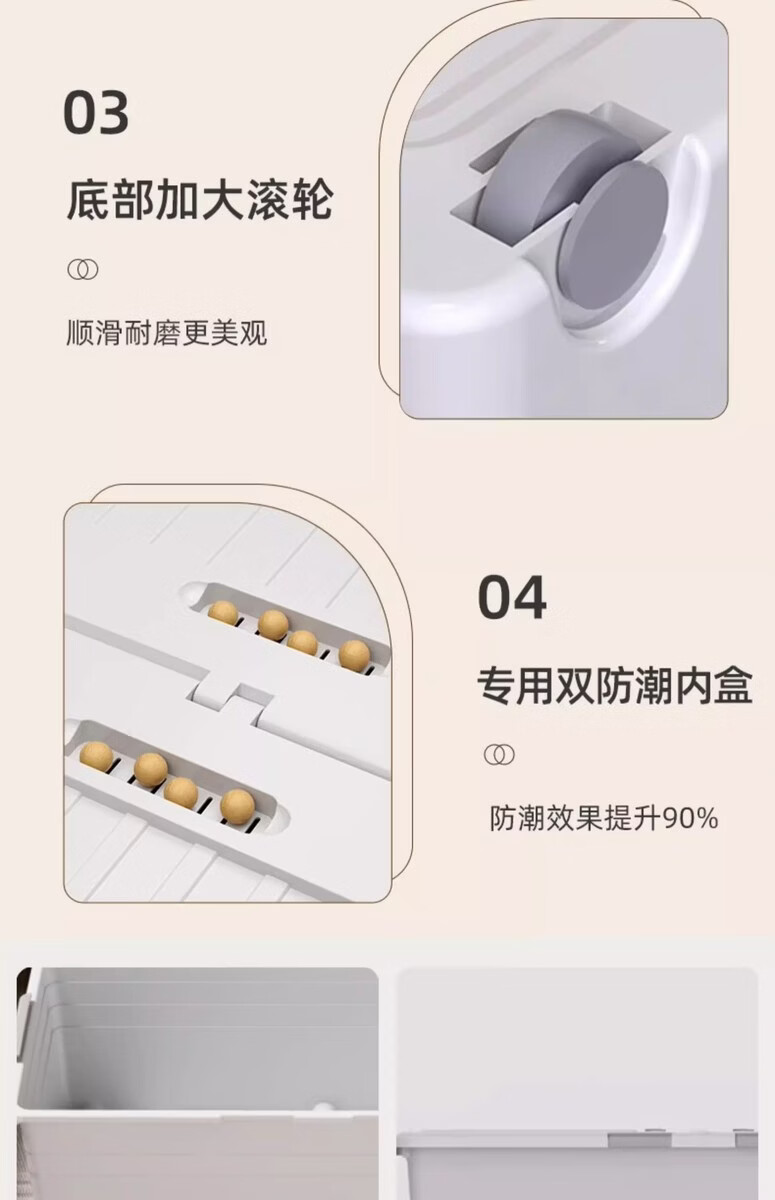 03

底部加大滚轮

顺滑耐磨更美观

04

专用双防潮内盒

防潮效果提升90%