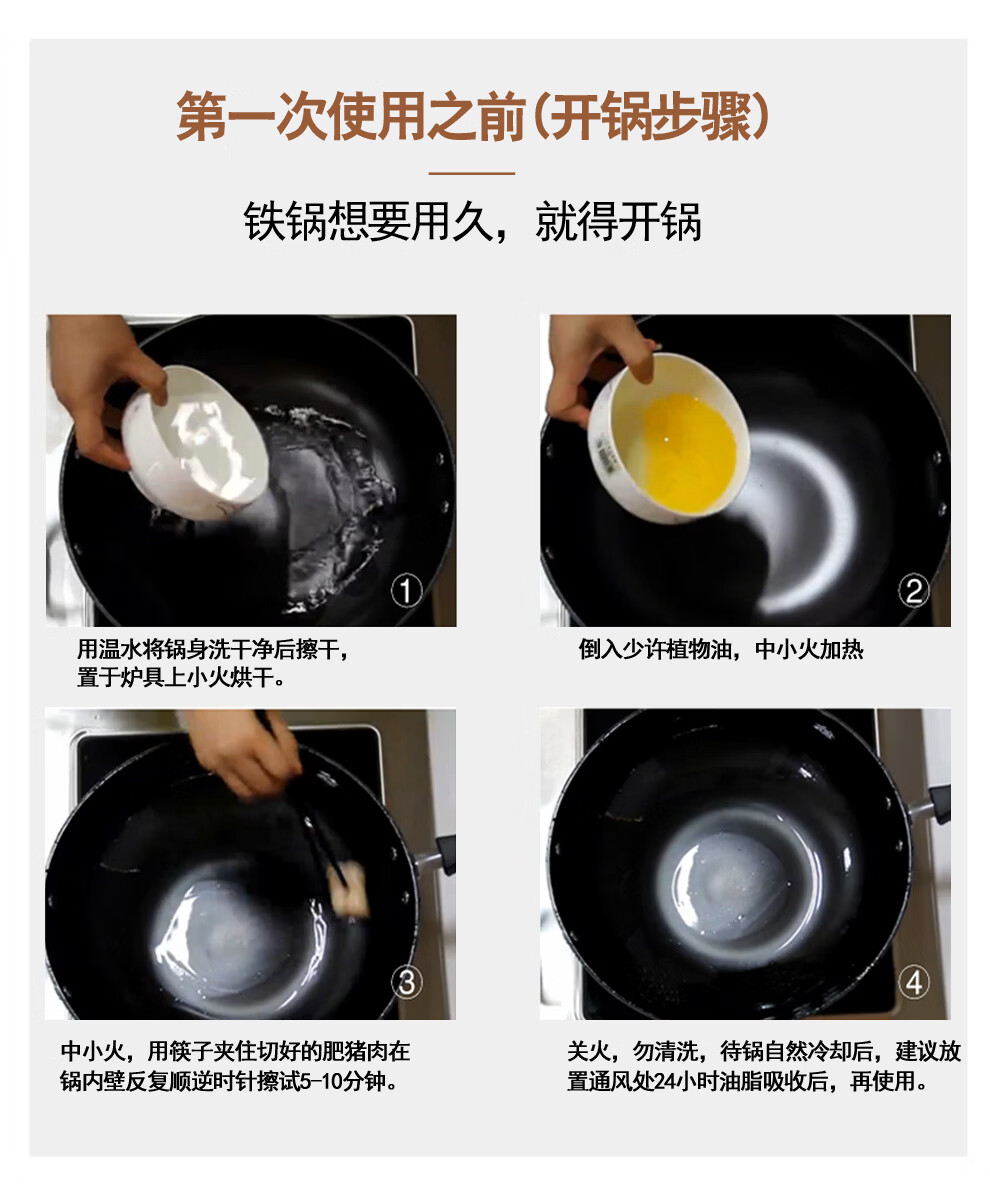 第一次使用之前(开锅步骤)

铁锅想要用久，就得开锅

①

用温水将锅身洗干净后擦干，置于炉具上小火烘干。

②

倒入少许植物油，中小火加热

③

中小火，用筷子夹住切好的肥猪肉在锅内壁反复顺逆时针擦试5-10分钟。

④

关火，勿清洗，待锅自然冷却后，建议放置通风处24小时油脂吸收后，再使用。