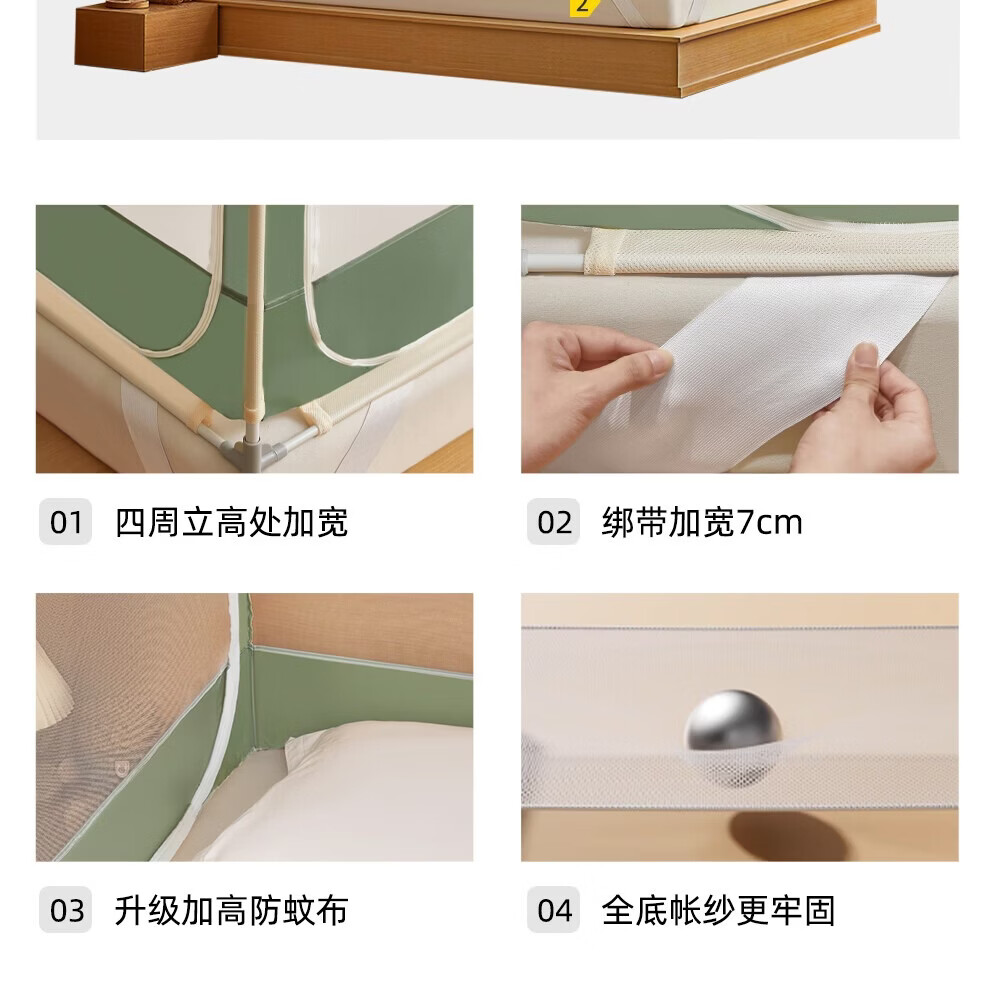 2

01 四周立高处加宽

02 绑带加宽7cm

03 升级加高防蚊布

04 全底帐纱更牢固