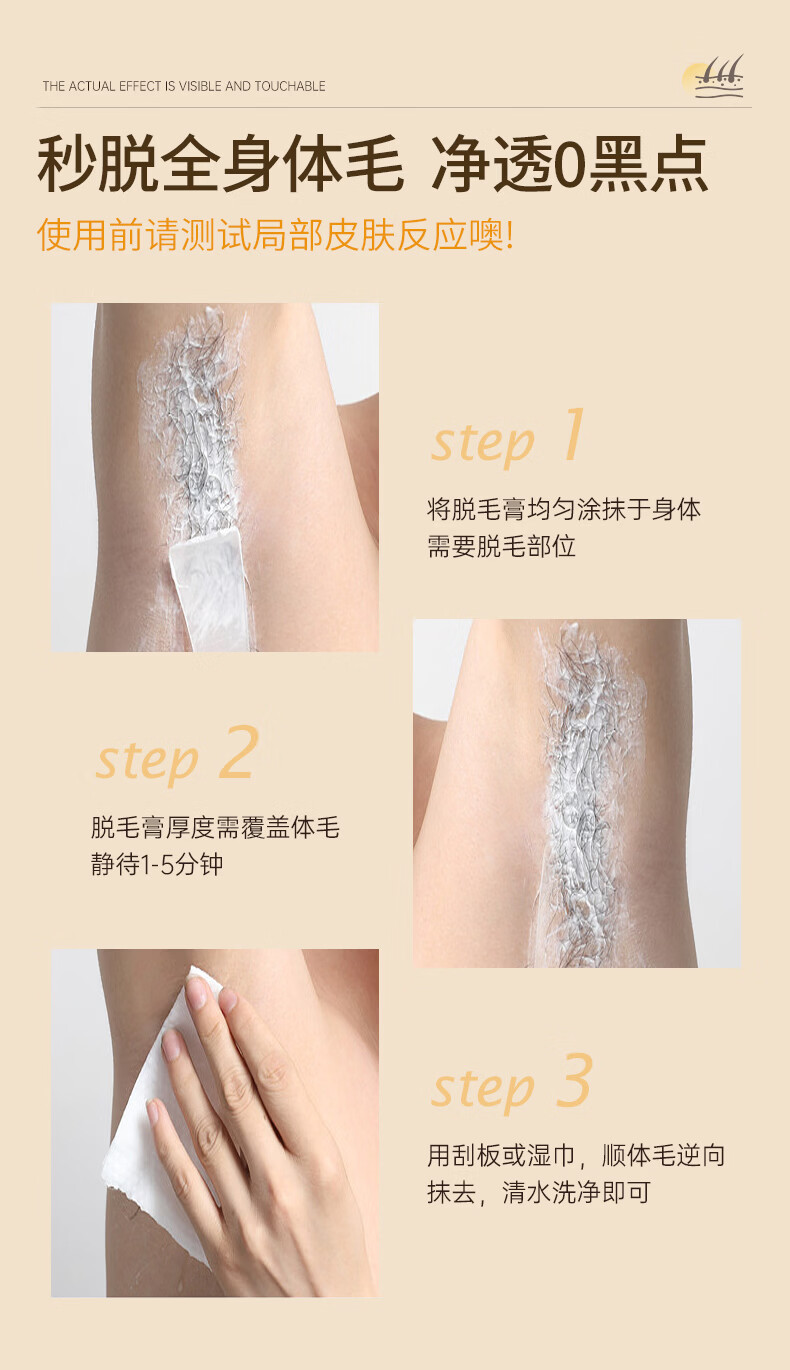 THE ACTUAL EFFECT IS VISIBLE AND TOUCHABLE

秒脱全身体毛 净透0黑点

使用前请测试局部皮肤反应噢!

step 1

将脱毛膏均匀涂抹于身体需要脱毛部位

step 2

脱毛膏厚度需覆盖体毛静待1-5分钟

step 3

用刮板或湿巾，顺体毛逆向抹去，清水洗净即可