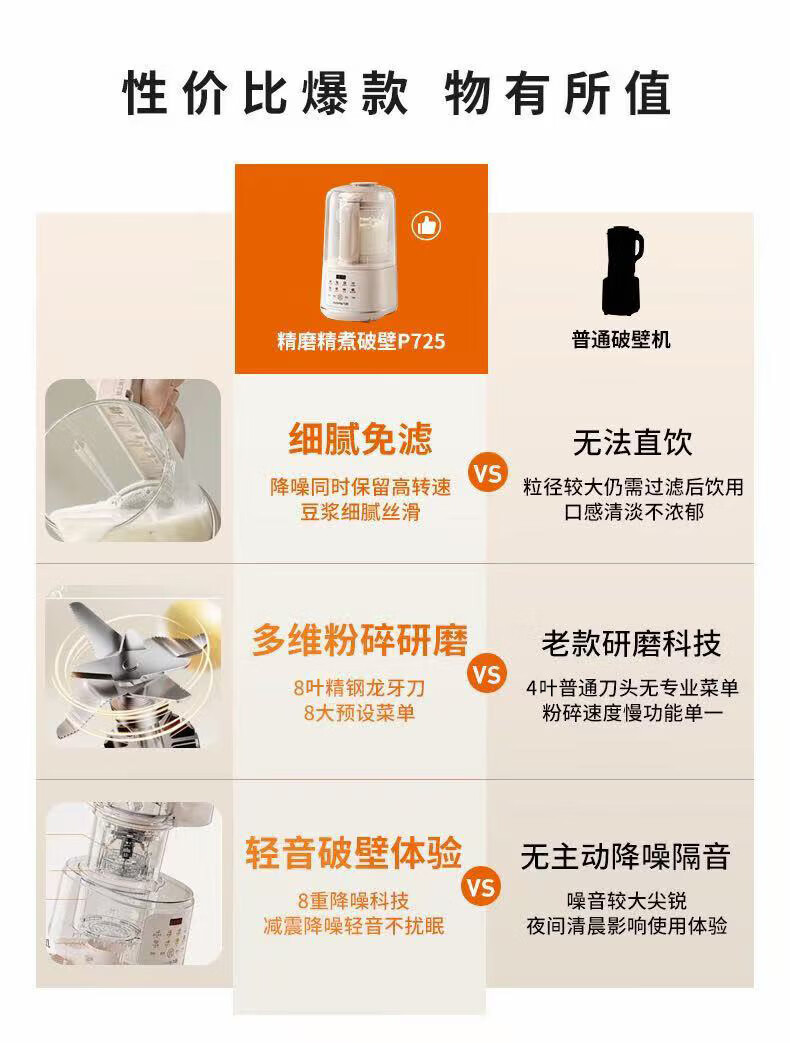 性价比爆款 物有所值

精磨精煮破壁P725

普通破壁机

细腻免滤

降噪同时保留高转速
豆浆细腻丝滑

VS

无法直饮

粒径较大仍需过滤后饮用
口感清淡不浓郁

多维粉碎研磨

8叶精钢龙牙刀
8大预设菜单

VS

老款研磨科技

4叶普通刀头无专业菜单
粉碎速度慢功能单一

轻音破壁体验

8重降噪科技
减震降噪轻音不扰眠

VS

无主动降噪隔音

噪音较大尖锐
夜间清晨影响使用体验