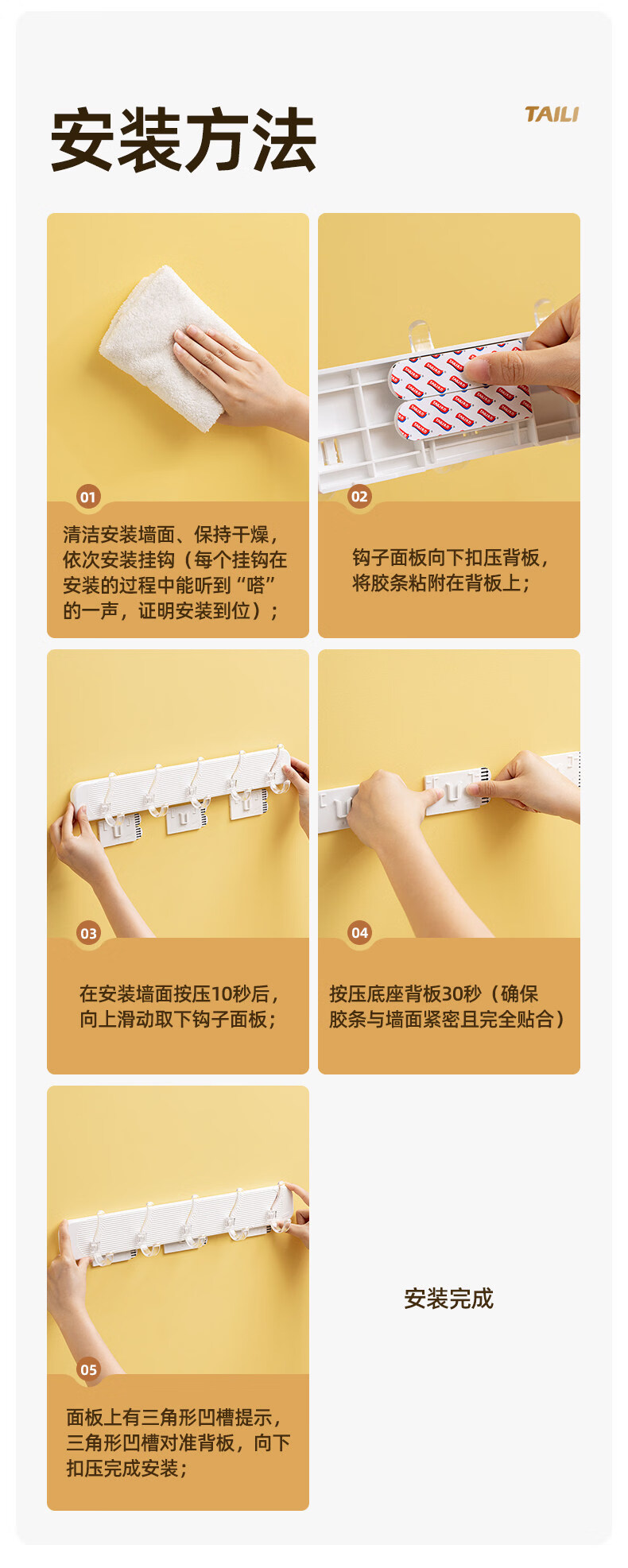 安装方法

TAILI

01

清洁安装墙面、保持干燥，依次安装挂钩（每个挂钩在安装的过程中能听到“嗒”的一声，证明安装到位）；

02

钩子面板向下扣压背板，将胶条粘附在背板上；

03

在安装墙面按压10秒后，向上滑动取下钩子面板；

04

按压底座背板30秒（确保胶条与墙面紧密且完全贴合）

05

面板上有三角形凹槽提示，三角形凹槽对准背板，向下扣压完成安装；

安装完成