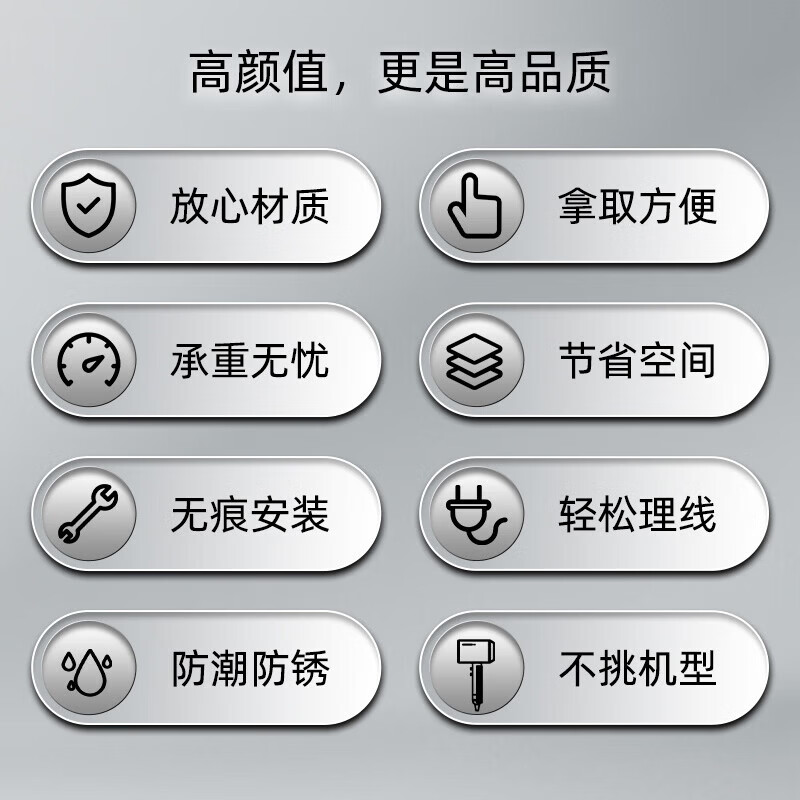 高颜值，更是高品质

放心材质

承重无忧

无痕安装

防潮防锈

拿取方便

节省空间

轻松理线

不挑机型