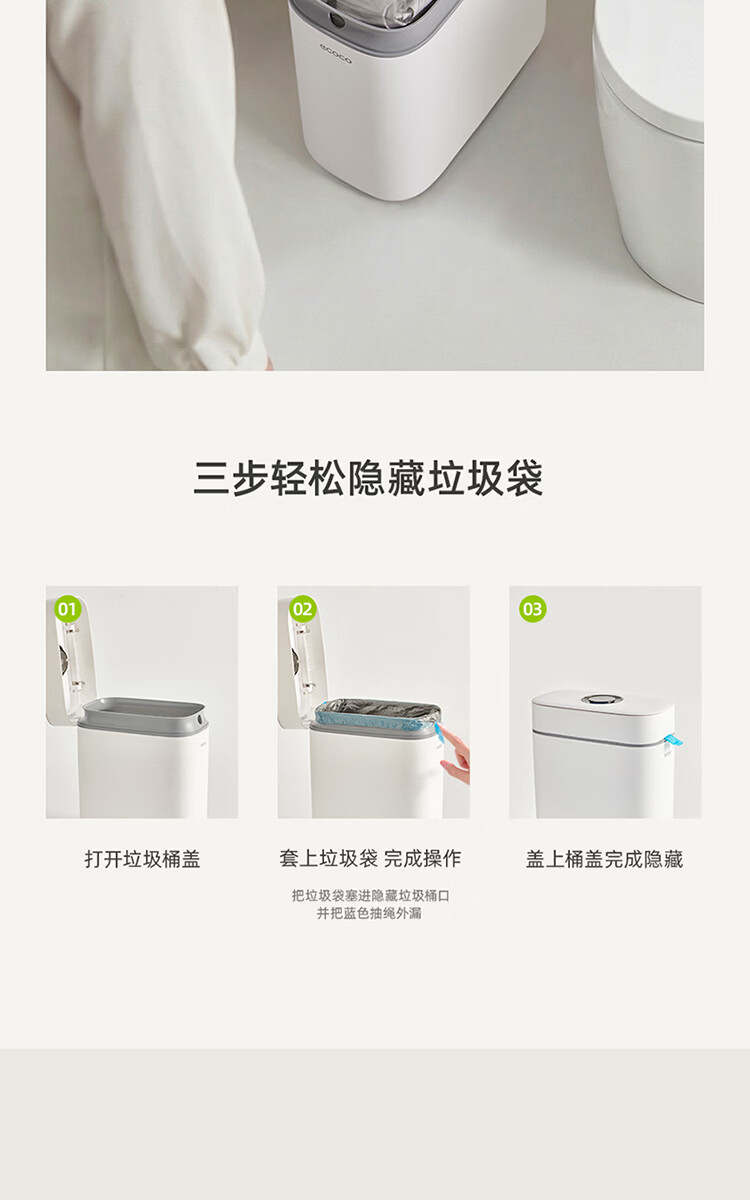 ecoco

三步轻松隐藏垃圾袋

01

打开垃圾桶盖

02

套上垃圾袋 完成操作

把垃圾袋塞进隐藏垃圾桶口
并把蓝色抽绳外漏

03

盖上桶盖完成隐藏