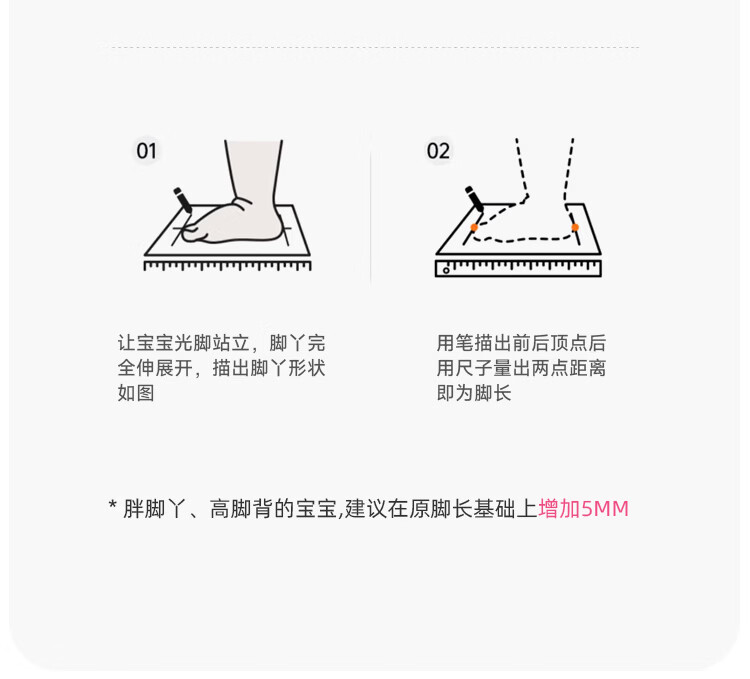 01

让宝宝光脚站立，脚丫完全伸展开，描出脚丫形状如图

02

用笔描出前后顶点后用尺子量出两点距离即为脚长

* 胖脚丫、高脚背的宝宝,建议在原脚长基础上增加5MM