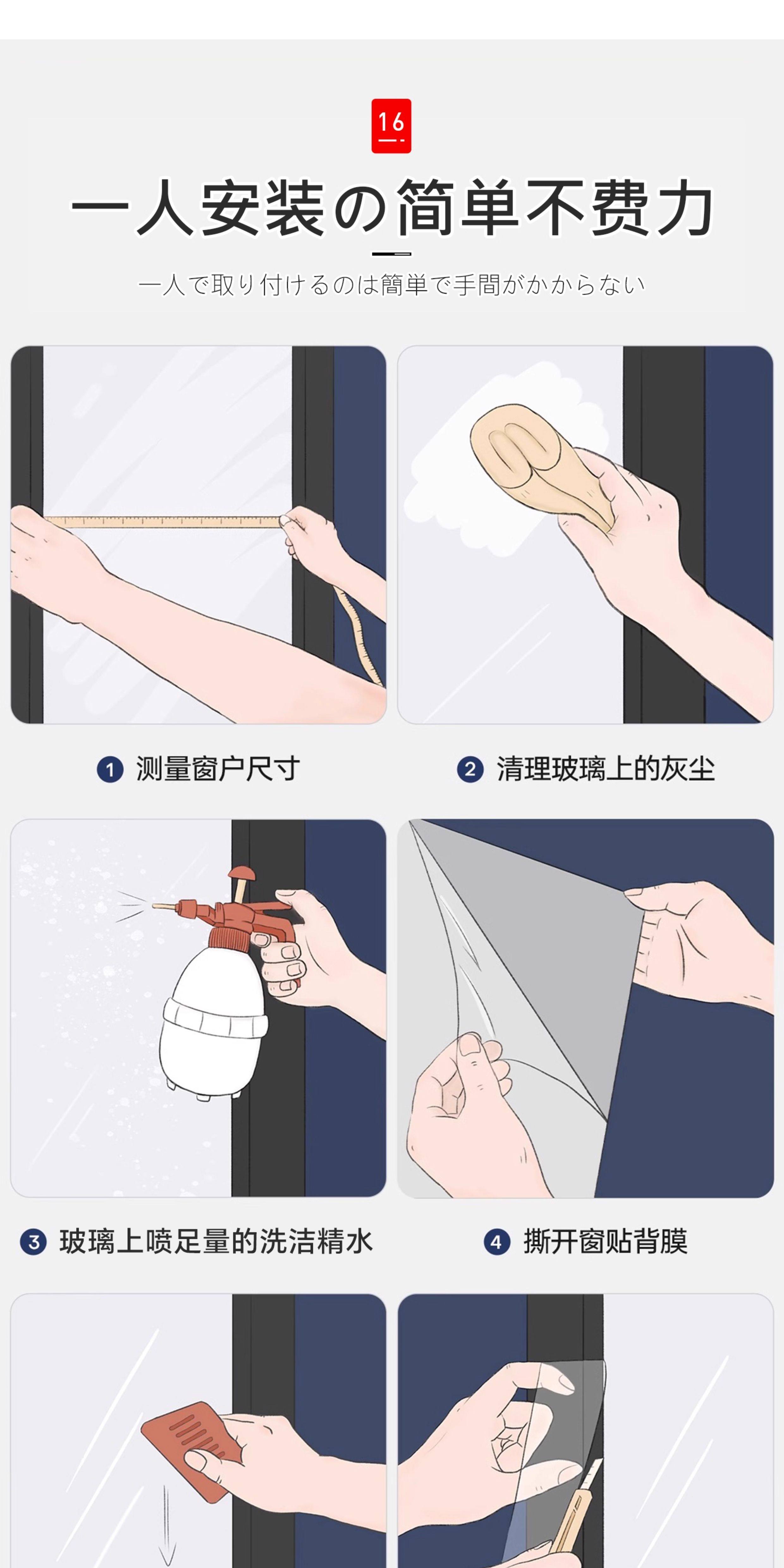 16

一人安装の简单不费力

一人で取り付けるのは簡単で手間がかからない

1 测量窗户尺寸

2 清理玻璃上的灰尘

3 玻璃上喷足量的洗洁精水

4 撕开窗贴背膜