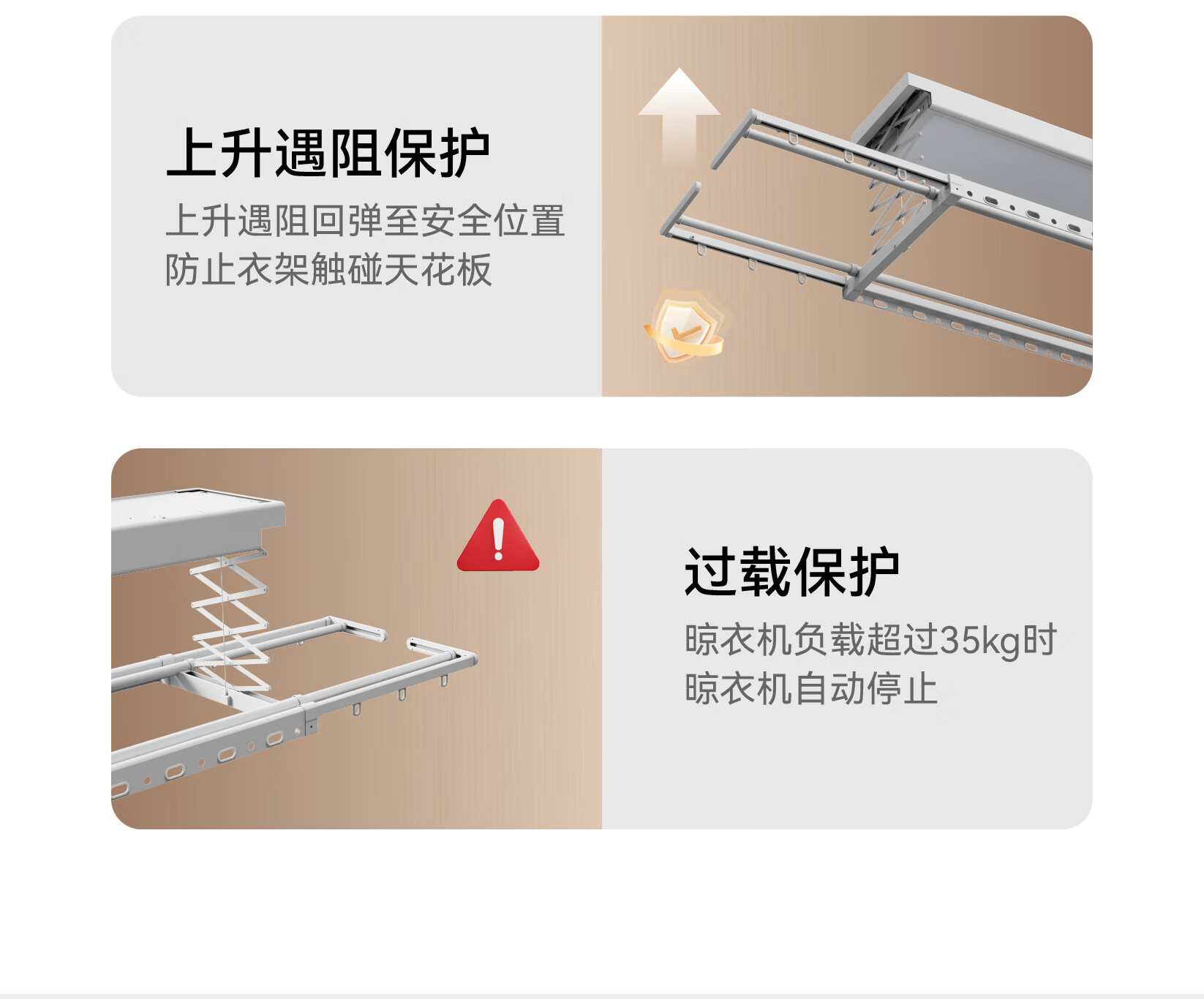 上升遇阻保护

上升遇阻回弹至安全位置
防止衣架触碰天花板

过载保护

晾衣机负载超过35kg时
晾衣机自动停止