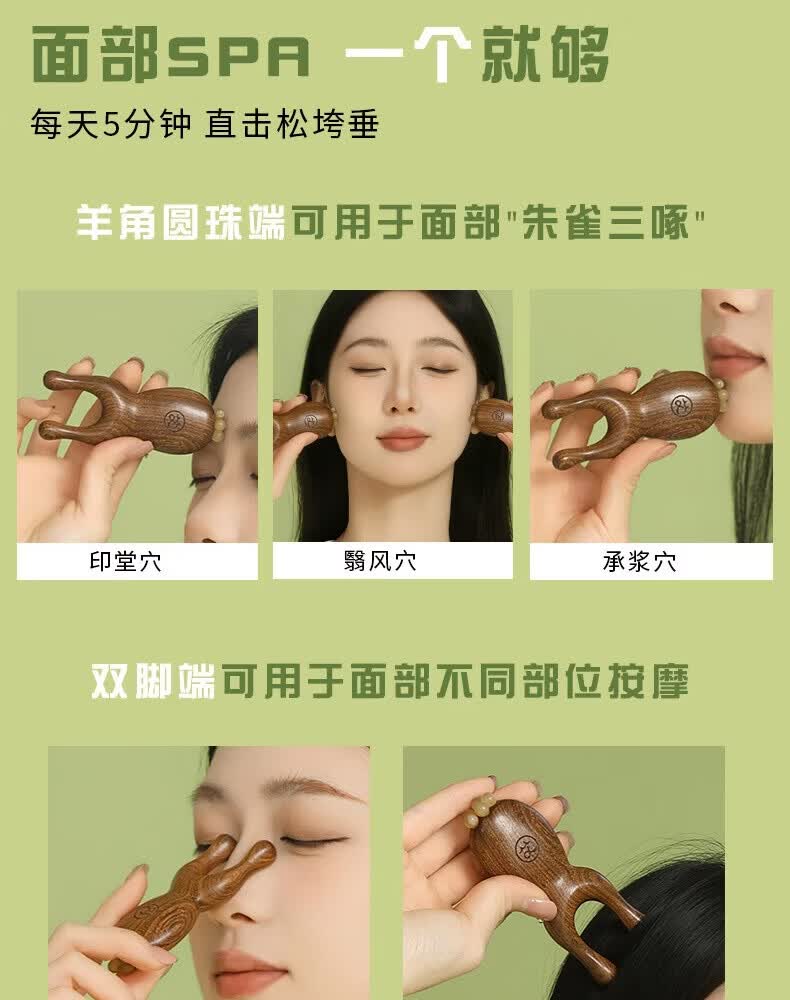 面部SPA 一个就够

每天5分钟 直击松垮垂

羊角圆珠端可用于面部"朱雀三啄"

印堂穴

翳风穴

承浆穴

双脚端可用于面部不同部位按摩