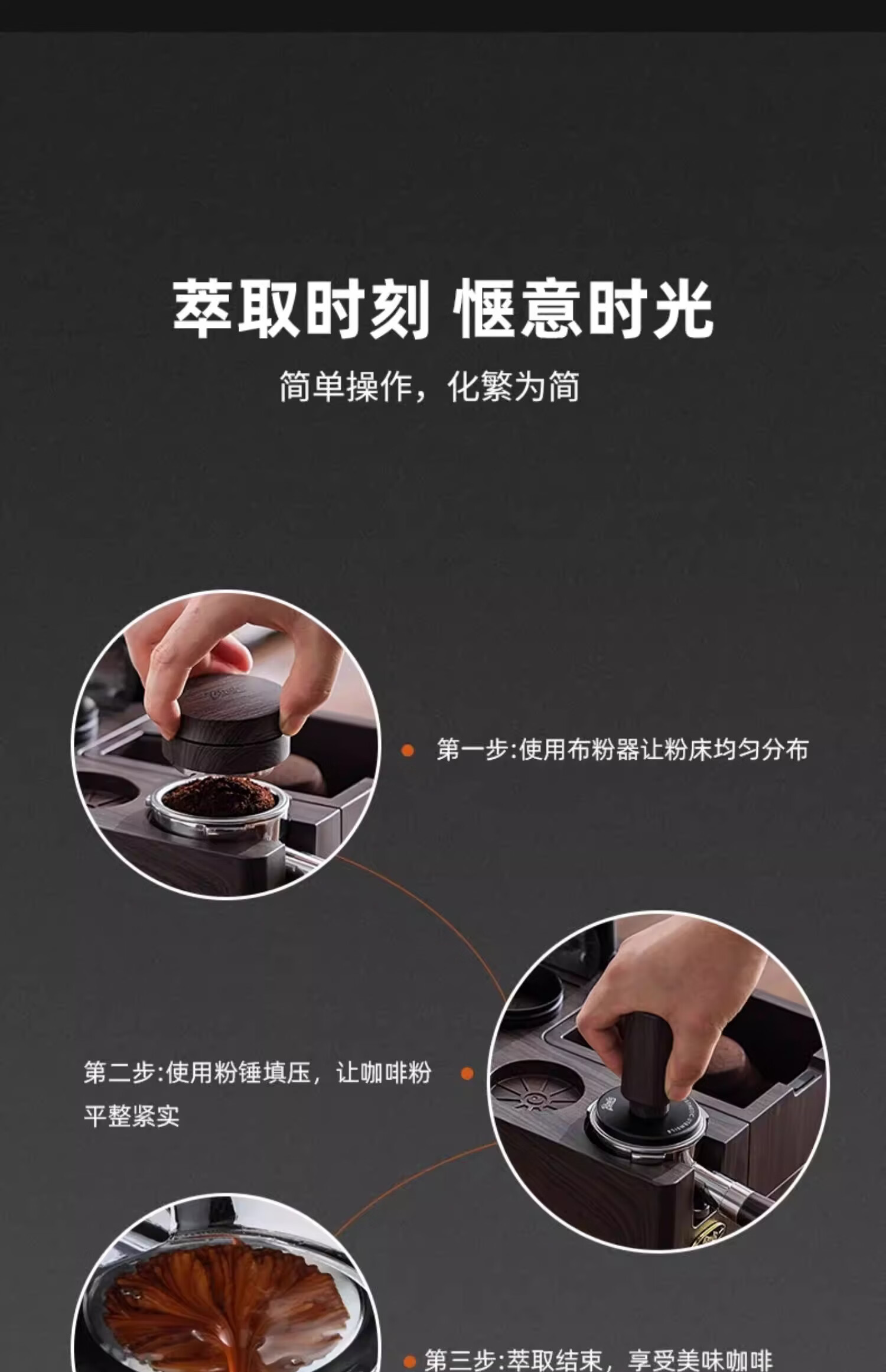 萃取时刻 惬意时光

简单操作，化繁为简

第一步:使用布粉器让粉床均匀分布

第二步:使用粉锤填压，让咖啡粉平整紧实

第三步:萃取结束，享受美味咖啡