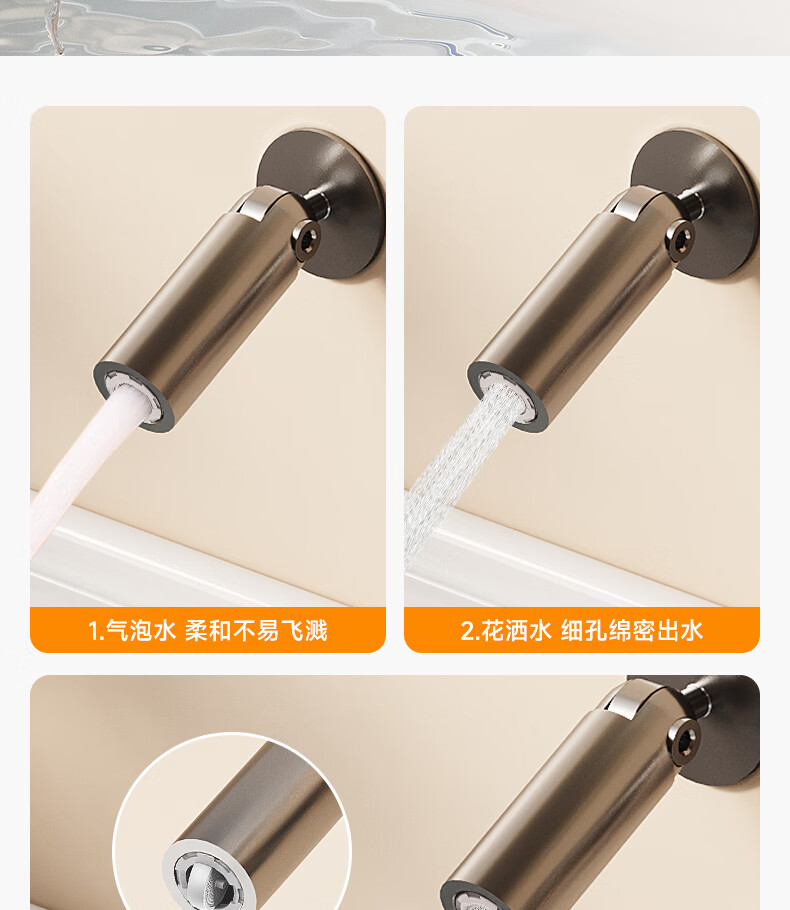 1.气泡水 柔和不易飞溅

2.花洒水 细孔绵密出水