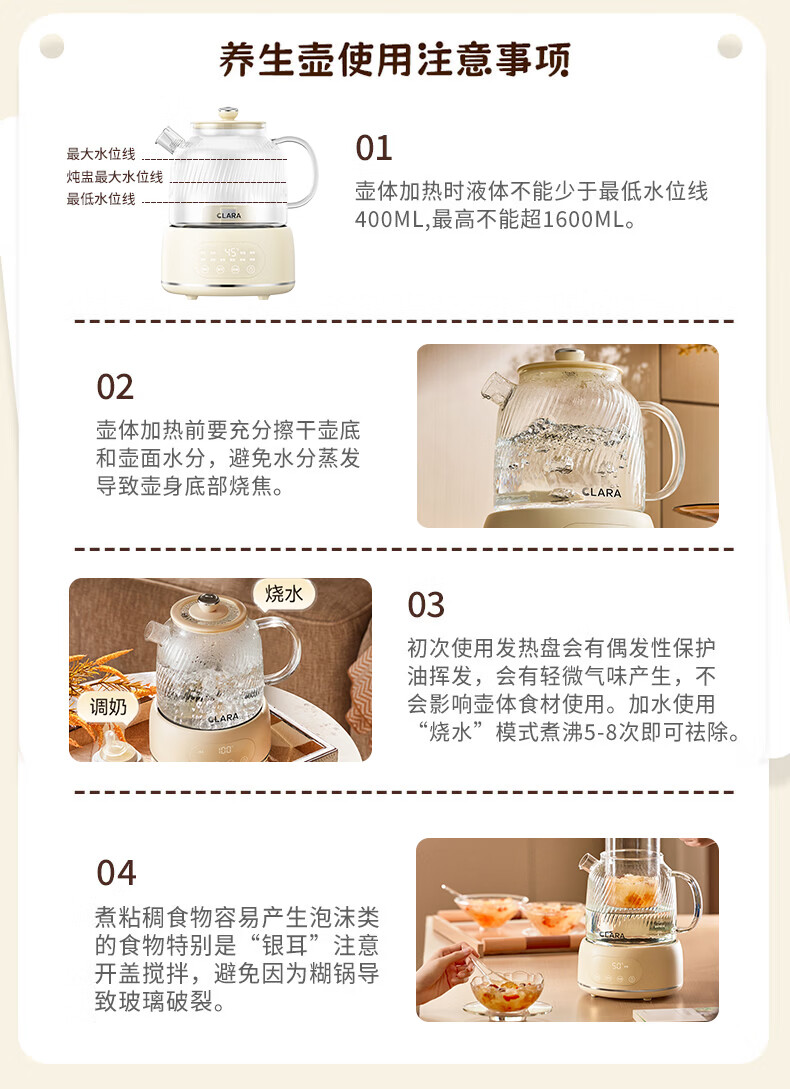 养生壶使用注意事项

最大水位线
炖盅最大水位线
最低水位线

CLARA

01
壶体加热时液体不能少于最低水位线400ML,最高不能超1600ML。

02
壶体加热前要充分擦干壶底和壶面水分，避免水分蒸发导致壶身底部烧焦。

CLARA

烧水
调奶
CLARA

03
初次使用发热盘会有偶发性保护油挥发，会有轻微气味产生，不会影响壶体食材使用。加水使用“烧水”模式煮沸5-8次即可祛除。

04
煮粘稠食物容易产生泡沫类的食物特别是“银耳”注意开盖搅拌，避免因为糊锅导致玻璃破裂。

CLARA