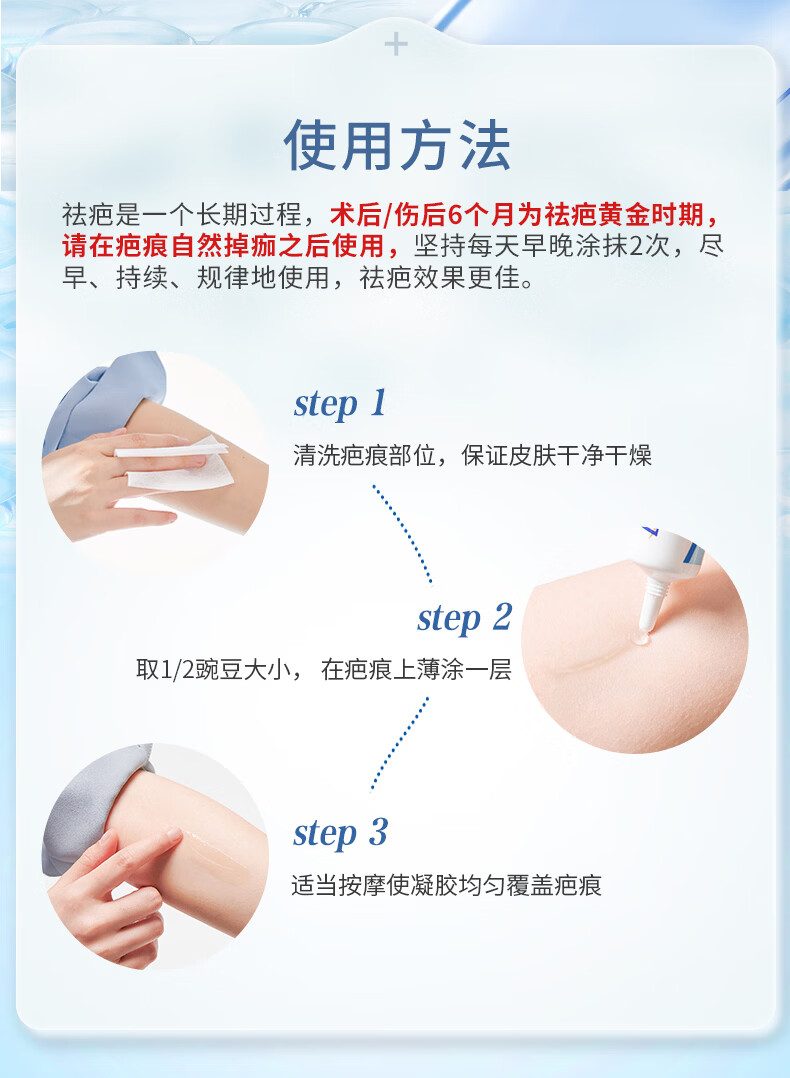 使用方法

祛疤是一个长期过程，术后/伤后6个月为祛疤黄金时期，请在疤痕自然掉痂之后使用，坚持每天早晚涂抹2次，尽早、持续、规律地使用，祛疤效果更佳。

step 1
清洗疤痕部位，保证皮肤干净干燥

step 2
取1/2豌豆大小， 在疤痕上薄涂一层

step 3
适当按摩使凝胶均匀覆盖疤痕