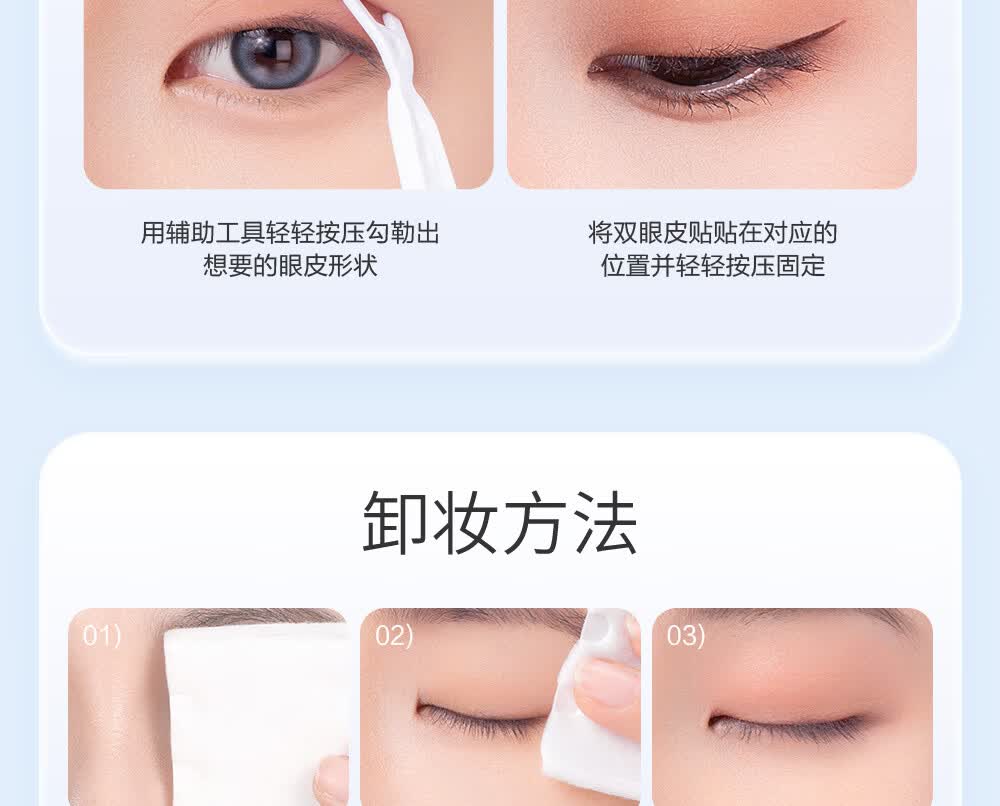 用辅助工具轻轻按压勾勒出想要的眼皮形状

将双眼皮贴贴在对应的位置并轻轻按压固定

卸妆方法

01)

02)

03)