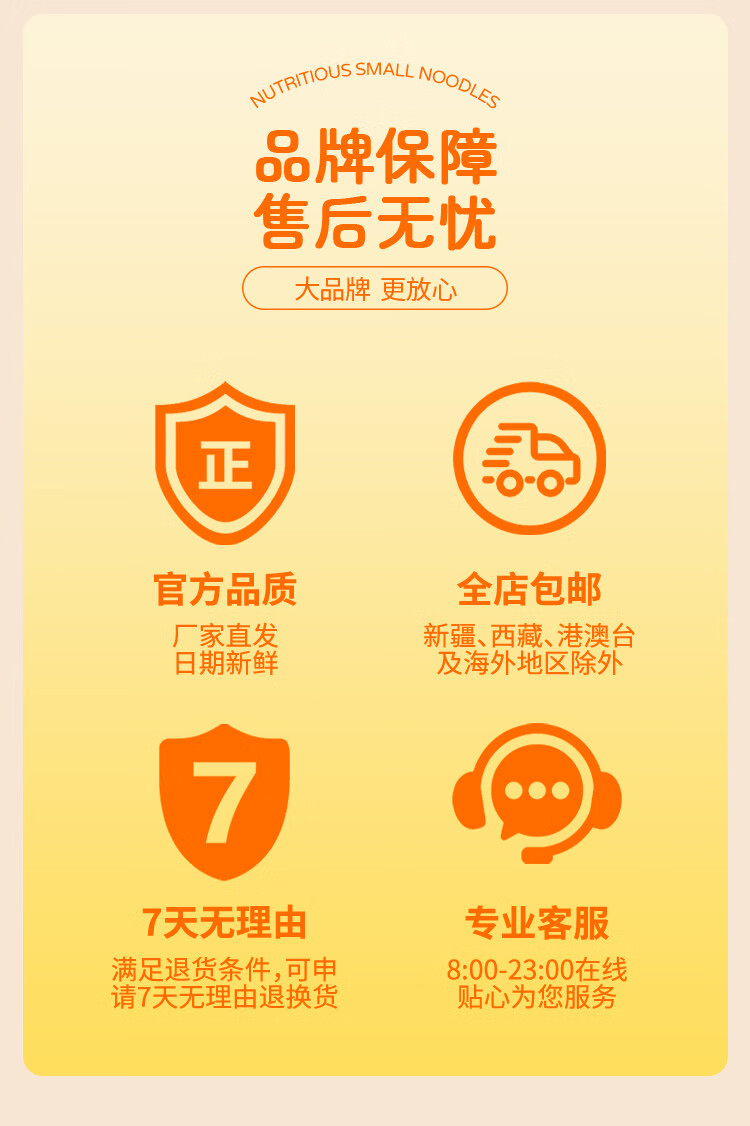 NUTRITIOUS SMALL NOODLES

品牌保障
售后无忧

大品牌 更放心

正

官方品质
厂家直发
日期新鲜

全店包邮
新疆、西藏、港澳台
及海外地区除外

7

7天无理由
满足退货条件,可申
请7天无理由退换货

专业客服
8:00-23:00在线
贴心为您服务