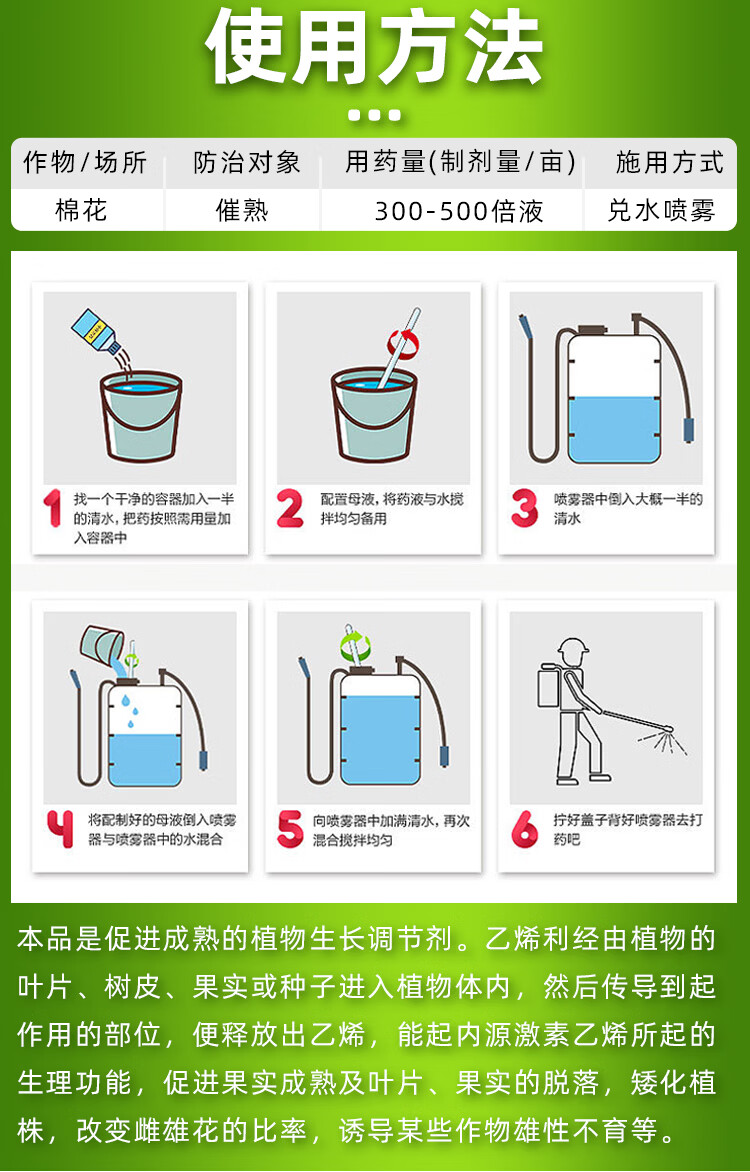 使用方法

| 作物/场所 | 防治对象 | 用药量(制剂量/亩) | 施用方式 |
|---|---|---|---|
| 棉花 | 催熟 | 300-500倍液 | 兑水喷雾 |

1 找一个干净的容器加入一半的清水，把药按照需用量加入容器中

2 配置母液，将药液与水搅拌均匀备用

3 喷雾器中倒入大概一半的清水

4 将配制好的母液倒入喷雾器与喷雾器中的水混合

5 向喷雾器中加满清水，再次混合搅拌均匀

6 拧好盖子背好喷雾器去打药吧

本品是促进成熟的植物生长调节剂。乙烯利经由植物的叶片、树皮、果实或种子进入植物体内，然后传导到起作用的部位，便释放出乙烯，能起内源激素乙烯所起的生理功能，促进果实成熟及叶片、果实的脱落，矮化植株，改变雌雄花的比率，诱导某些作物雄性不育等。