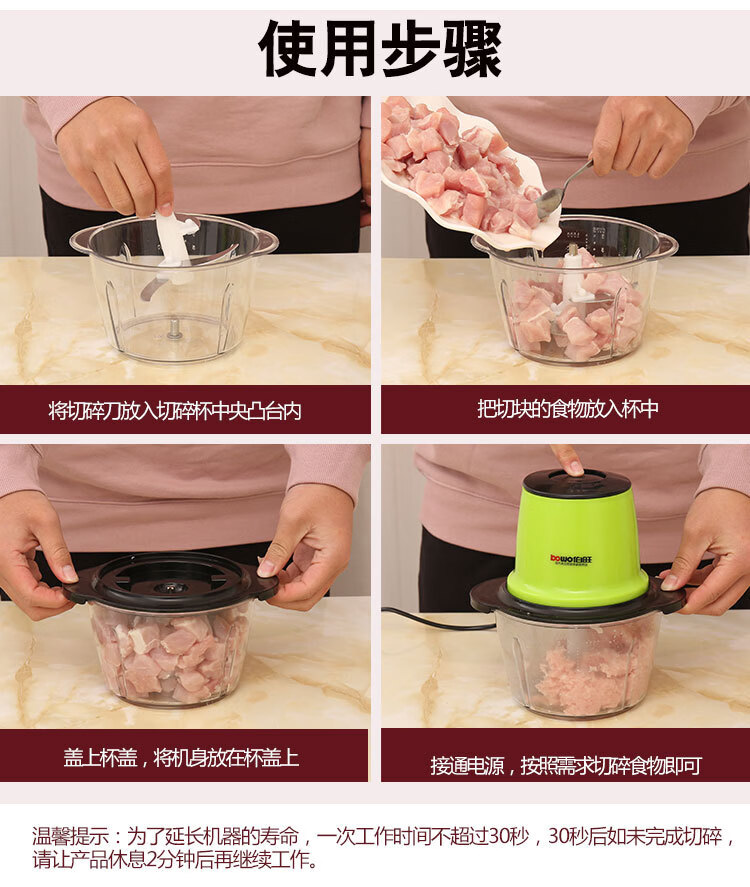 使用步骤

将切碎刀放入切碎杯中央凸台内

把切块的食物放入杯中

盖上杯盖，将机身放在杯盖上

bowo 伯旺

接通电源，按照需求切碎食物即可

温馨提示：为了延长机器的寿命，一次工作时间不超过30秒，30秒后如未完成切碎，请让产品休息2分钟后再继续工作。