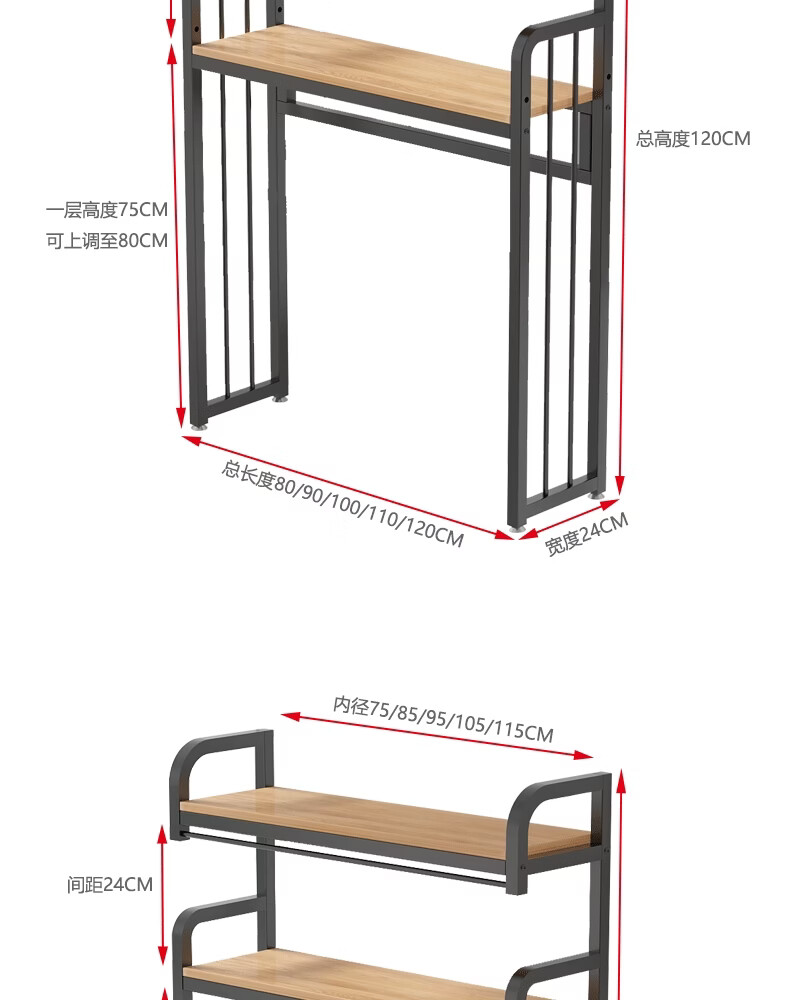 总高度120CM

一层高度75CM
可上调至80CM

总长度80/90/100/110/120CM

宽度24CM

内径75/85/95/105/115CM

间距24CM