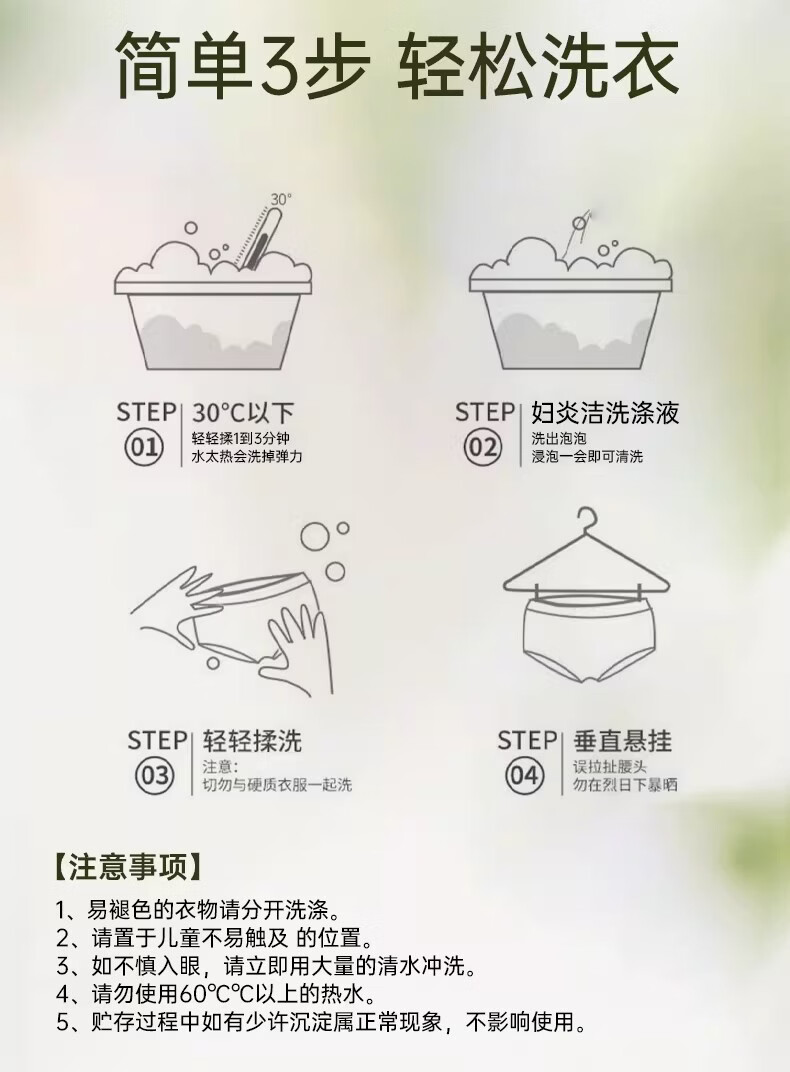 简单3步 轻松洗衣

30°

STEP 01
30°C以下
轻轻揉1到3分钟
水太热会洗掉弹力

STEP 02
妇炎洁洗涤液
洗出泡泡
浸泡一会即可清洗

STEP 03
轻轻揉洗
注意：
切勿与硬质衣服一起洗

STEP 04
垂直悬挂
误拉扯腰头
勿在烈日下暴晒

【注意事项】
1、易褪色的衣物请分开洗涤。
2、请置于儿童不易触及 的位置。
3、如不慎入眼，请立即用大量的清水冲洗。
4、请勿使用60°C°C以上的热水。
5、贮存过程中如有少许沉淀属正常现象，不影响使用。