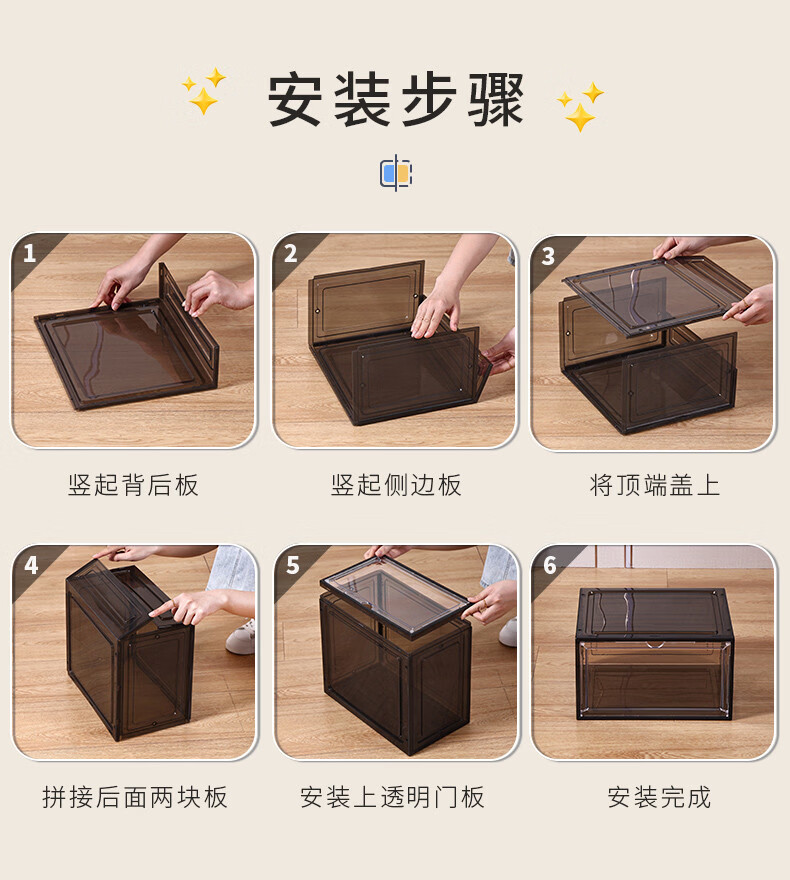 安装步骤

1

竖起背后板

2

竖起侧边板

3

将顶端盖上

4

拼接后面两块板

5

安装上透明门板

6

安装完成