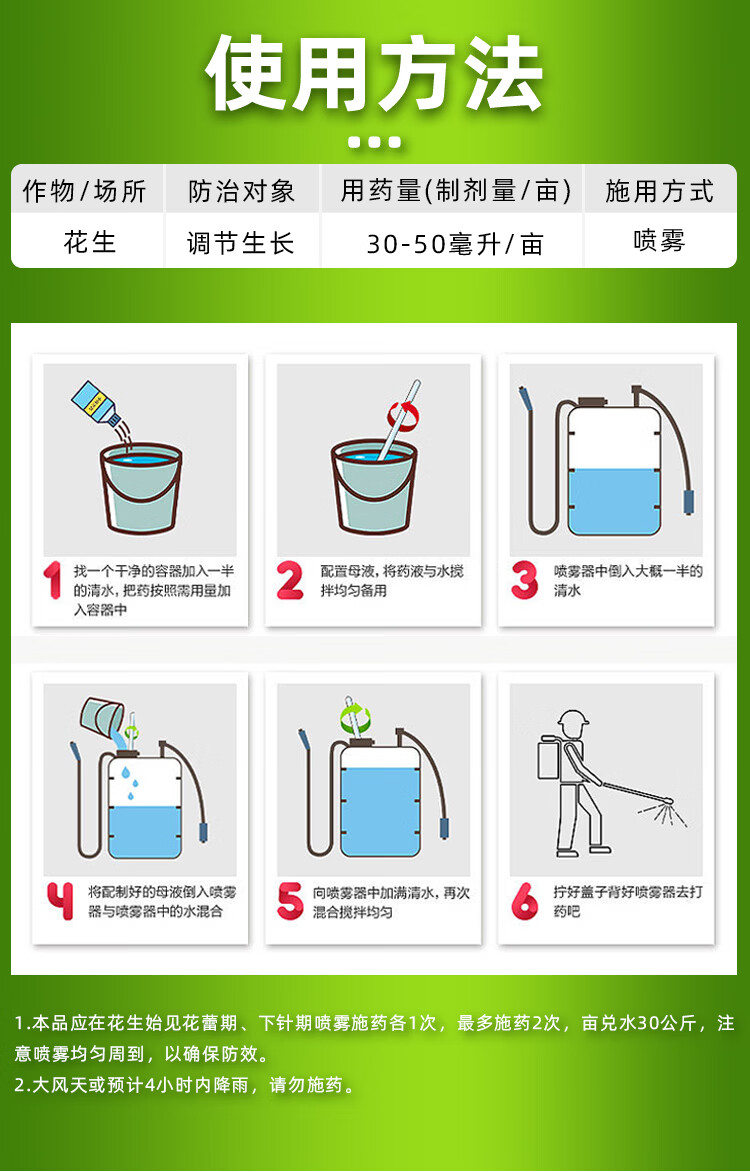 使用方法

| 作物/场所 | 防治对象 | 用药量(制剂量/亩) | 施用方式 |
|---|---|---|---|
| 花生 | 调节生长 | 30-50毫升/亩 | 喷雾 |

1 找一个干净的容器加入一半的清水，把药按照需用量加入容器中

2 配置母液，将药液与水搅拌均匀备用

3 喷雾器中倒入大概一半的清水

4 将配制好的母液倒入喷雾器与喷雾器中的水混合

5 向喷雾器中加满清水，再次混合搅拌均匀

6 拧好盖子背好喷雾器去打药吧

1.本品应在花生始见花蕾期、下针期喷雾施药各1次，最多施药2次，亩兑水30公斤，注意喷雾均匀周到，以确保防效。
2.大风天或预计4小时内降雨，请勿施药。