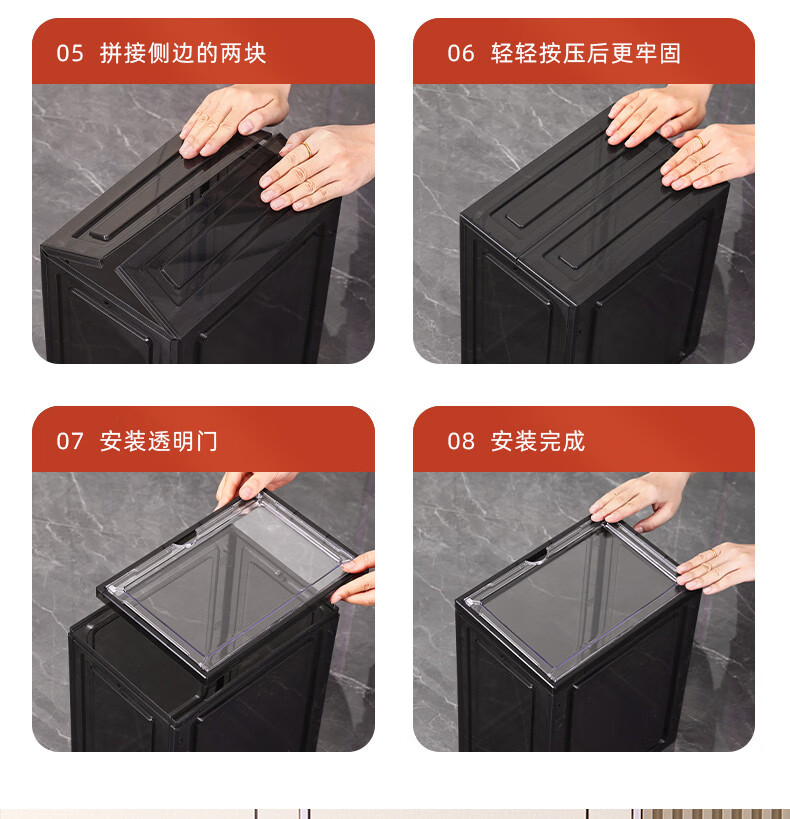 05 拼接侧边的两块

06 轻轻按压后更牢固

07 安装透明门

08 安装完成