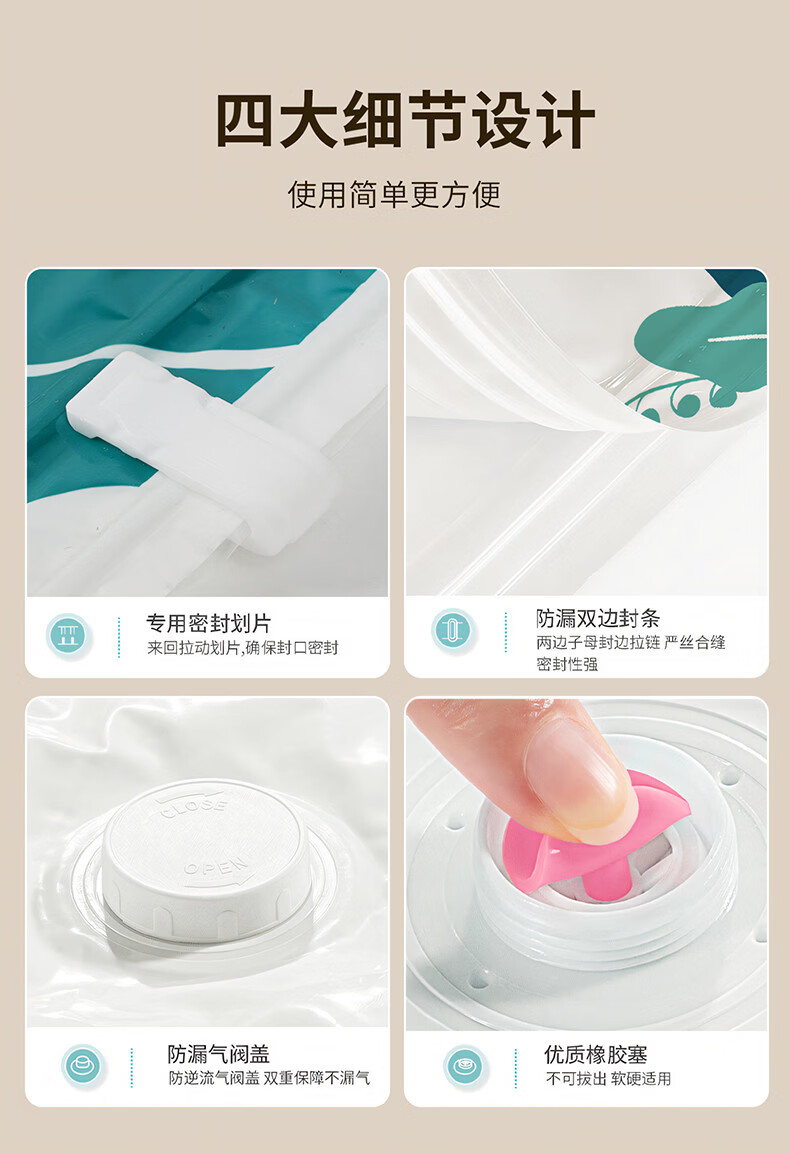 四大细节设计

使用简单更方便

专用密封划片
来回拉动划片,确保封口密封

防漏双边封条
两边子母封边拉链 严丝合缝 密封性强

CLOSE
OPEN

防漏气阀盖
防逆流气阀盖 双重保障不漏气

优质橡胶塞
不可拔出 软硬适用