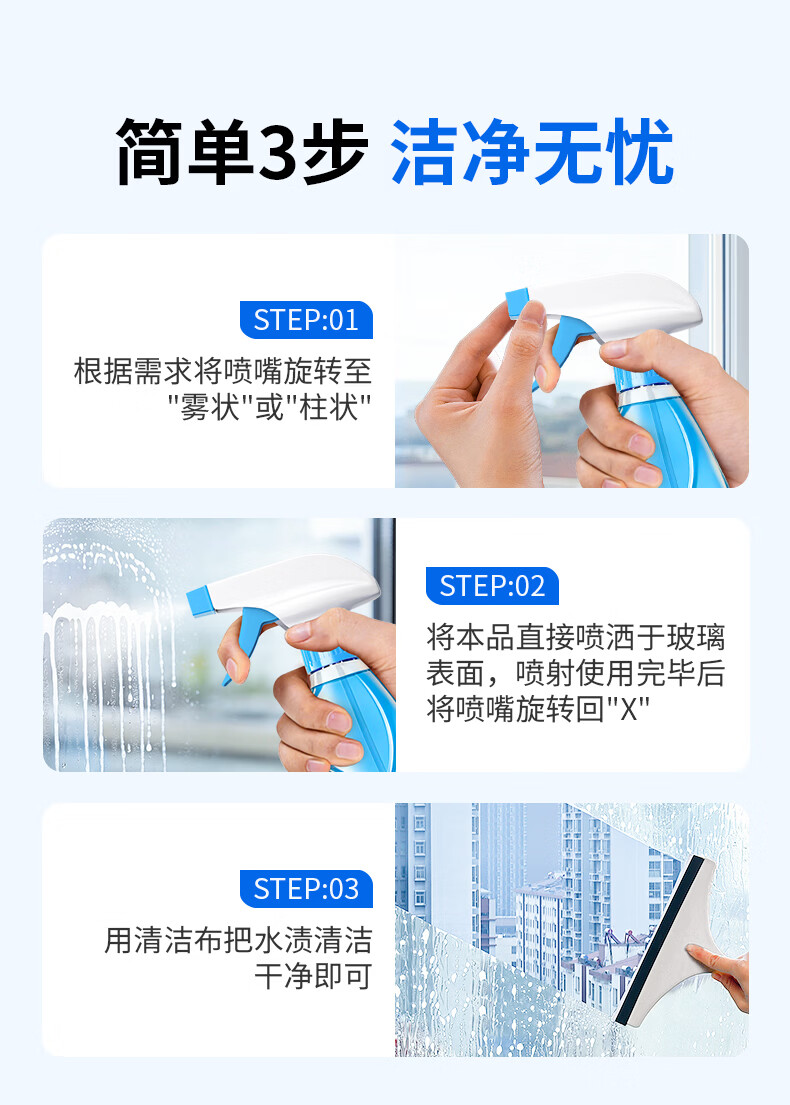 简单3步 洁净无忧

STEP:01
根据需求将喷嘴旋转至"雾状"或"柱状"

STEP:02
将本品直接喷洒于玻璃表面，喷射使用完毕后将喷嘴旋转回"X"

STEP:03
用清洁布把水渍清洁干净即可