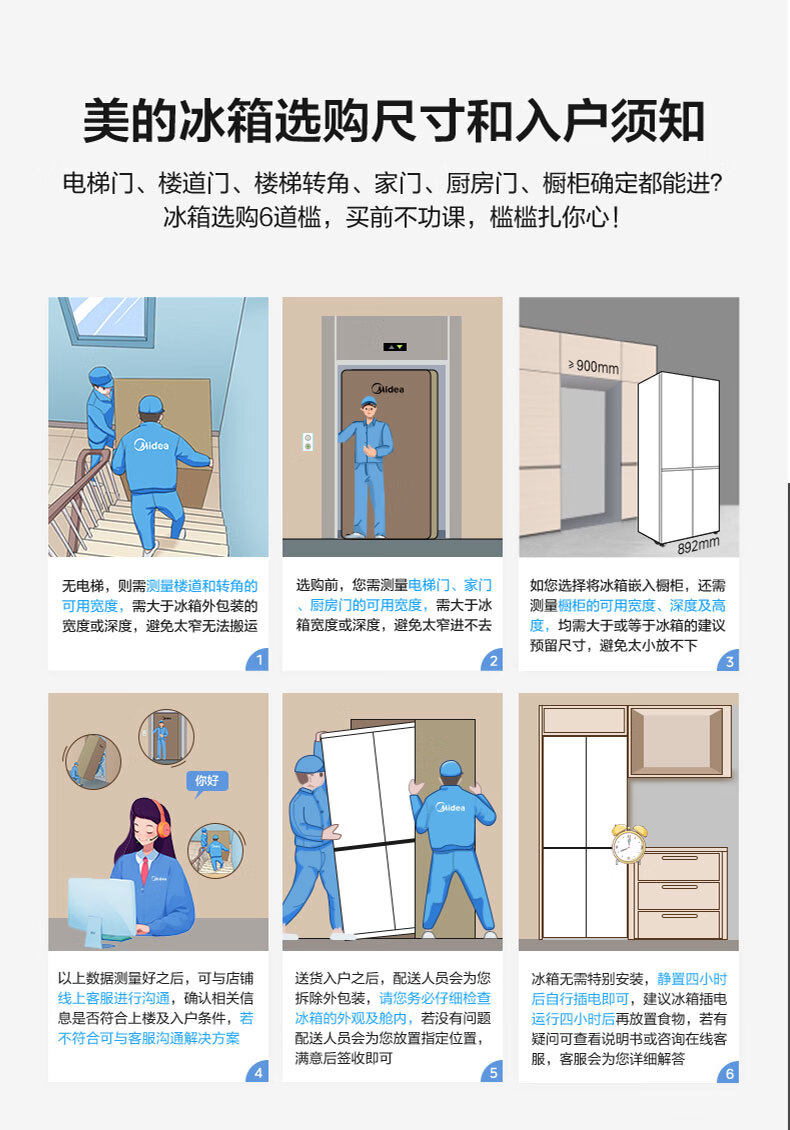 美的冰箱选购尺寸和入户须知

电梯门、楼道门、楼梯转角、家门、厨房门、橱柜确定都能进？
冰箱选购6道槛，买前不功课，槛槛扎你心！

Midea

无电梯，则需测量楼道和转角的可用宽度，需大于冰箱外包装的宽度或深度，避免太窄无法搬运

1

Midea

选购前，您需测量电梯门、家门、厨房门的可用宽度，需大于冰箱宽度或深度，避免太窄进不去

2

≥900mm

892mm

如您选择将冰箱嵌入橱柜，还需测量橱柜的可用宽度、深度及高度，均需大于或等于冰箱的建议预留尺寸，避免太小放不下

3

你好

以上数据测量好之后，可与店铺线上客服进行沟通，确认相关信息是否符合上楼及入户条件，若不符合可与客服沟通解决方案

4

Midea

送货入户之后，配送人员会为您拆除外包装，请您务必仔细检查冰箱的外观及舱内，若没有问题配送人员会为您放置指定位置，满意后签收即可

5

冰箱无需特别安装，静置四小时后自行插电即可，建议冰箱插电运行四小时后再放置食物，若有疑问可查看说明书或咨询在线客服，客服会为您详细解答

6