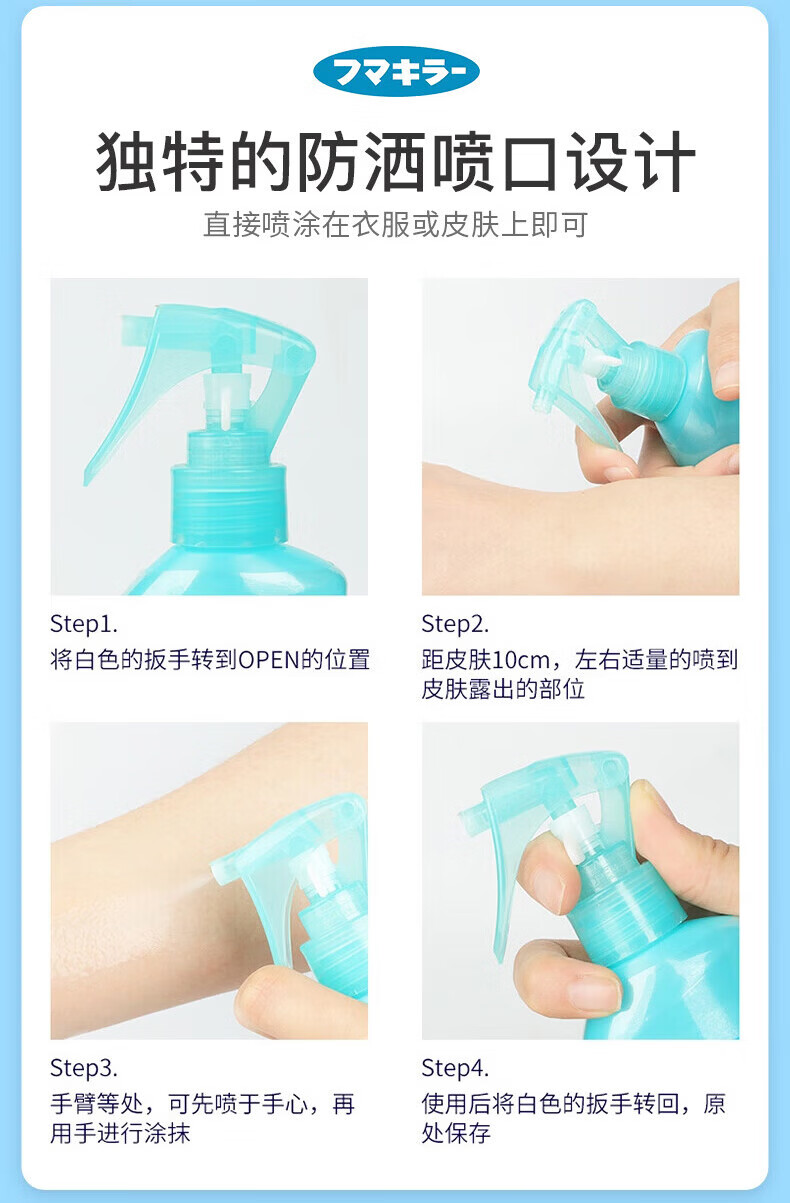 フマキラー

独特的防洒喷口设计

直接喷涂在衣服或皮肤上即可

Step1.
将白色的扳手转到OPEN的位置

Step2.
距皮肤10cm，左右适量的喷到皮肤露出的部位

Step3.
手臂等处，可先喷于手心，再用手进行涂抹

Step4.
使用后将白色的扳手转回，原处保存