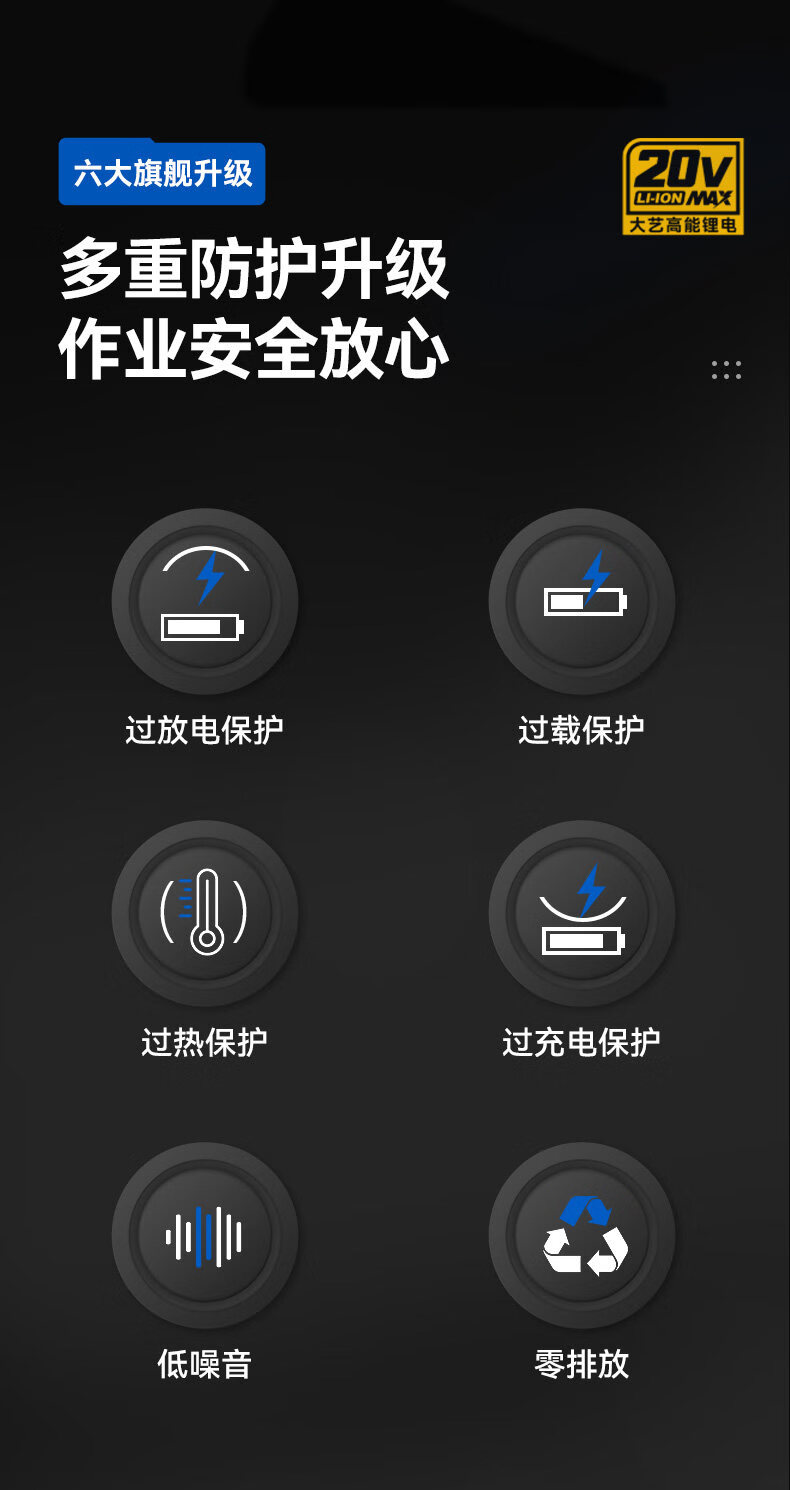 六大旗舰升级

20V LI-ION MAX 大艺高能锂电

多重防护升级
作业安全放心

过放电保护

过载保护

过热保护

过充电保护

低噪音

零排放