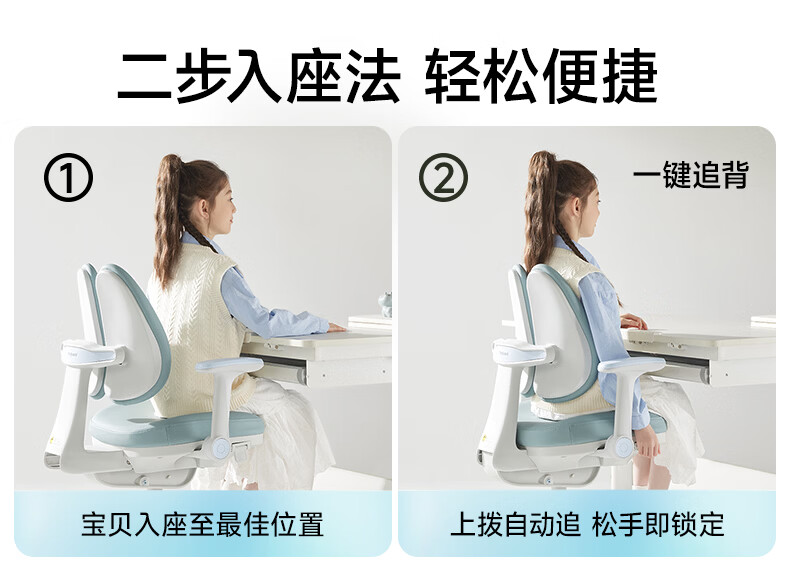 二步入座法 轻松便捷

①

宝贝入座至最佳位置

②

一键追背

上拨自动追 松手即锁定