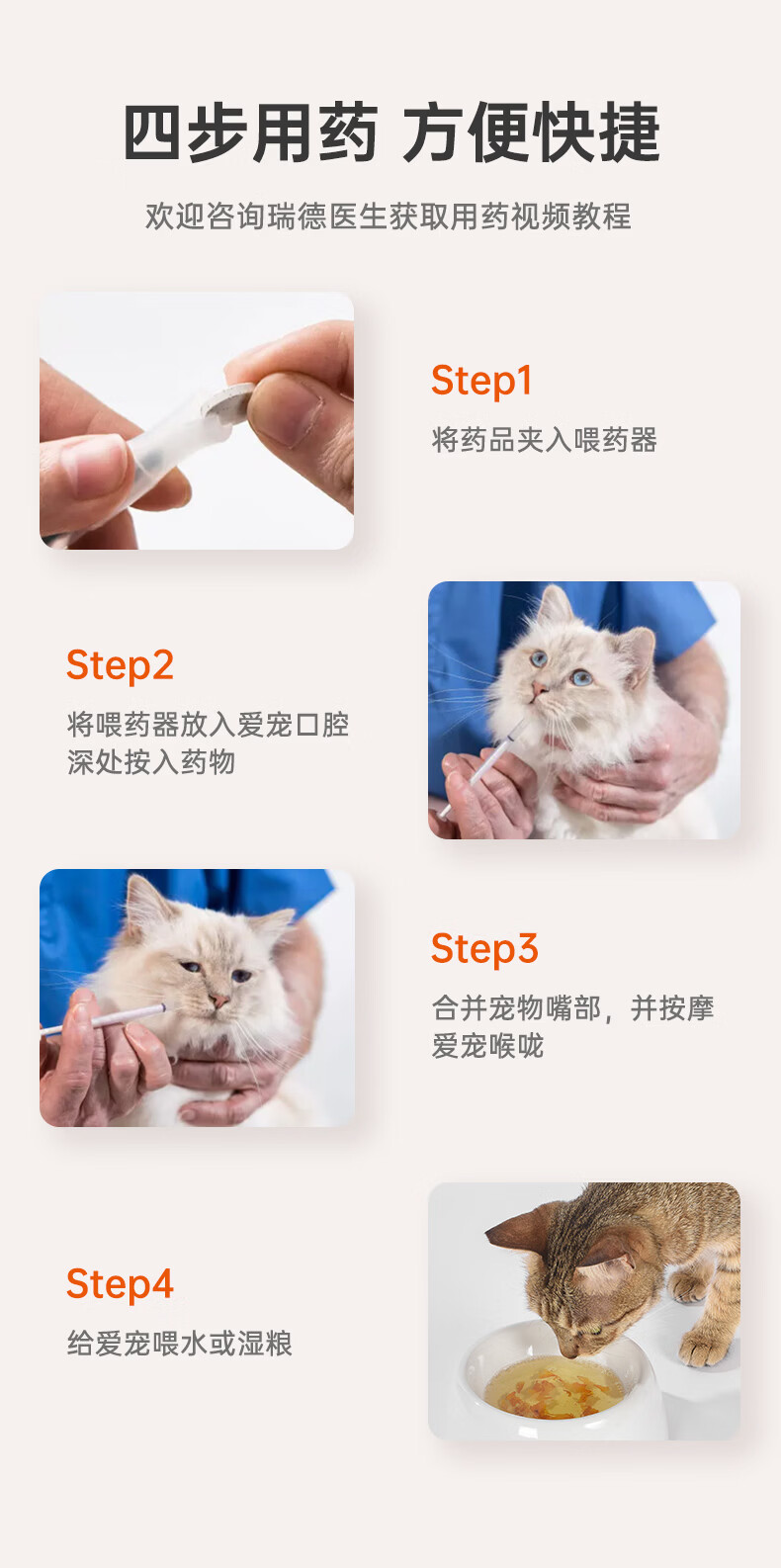 四步用药 方便快捷

欢迎咨询瑞德医生获取用药视频教程

Step1

将药品夹入喂药器

Step2

将喂药器放入爱宠口腔深处按入药物

Step3

合并宠物嘴部，并按摩爱宠喉咙

Step4

给爱宠喂水或湿粮