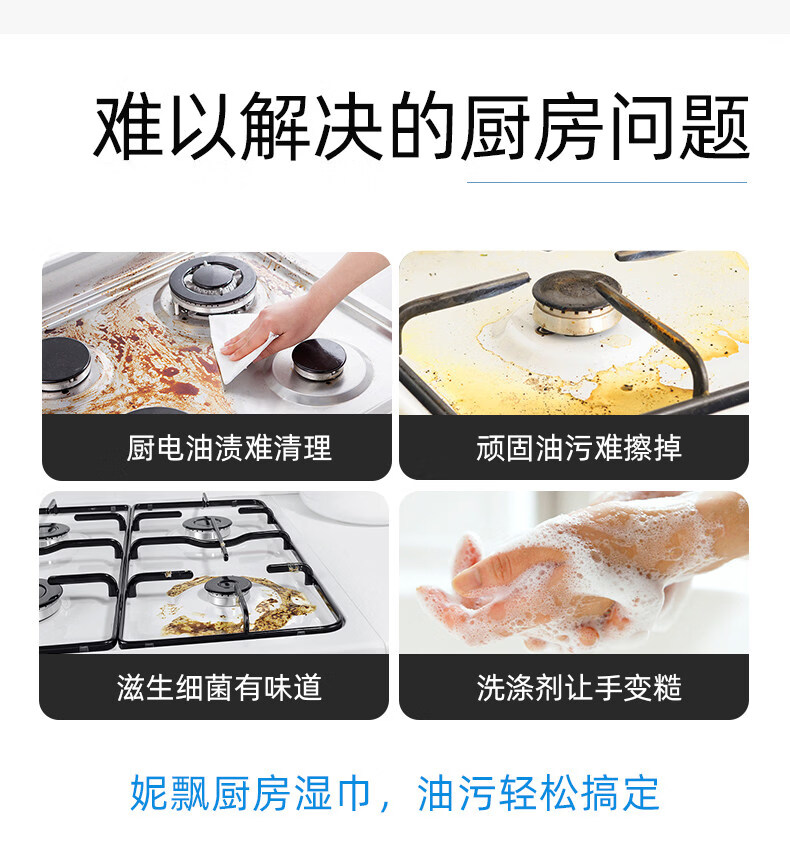 难以解决的厨房问题

厨电油渍难清理

顽固油污难擦掉

滋生细菌有味道

洗涤剂让手变糙

妮飘厨房湿巾，油污轻松搞定