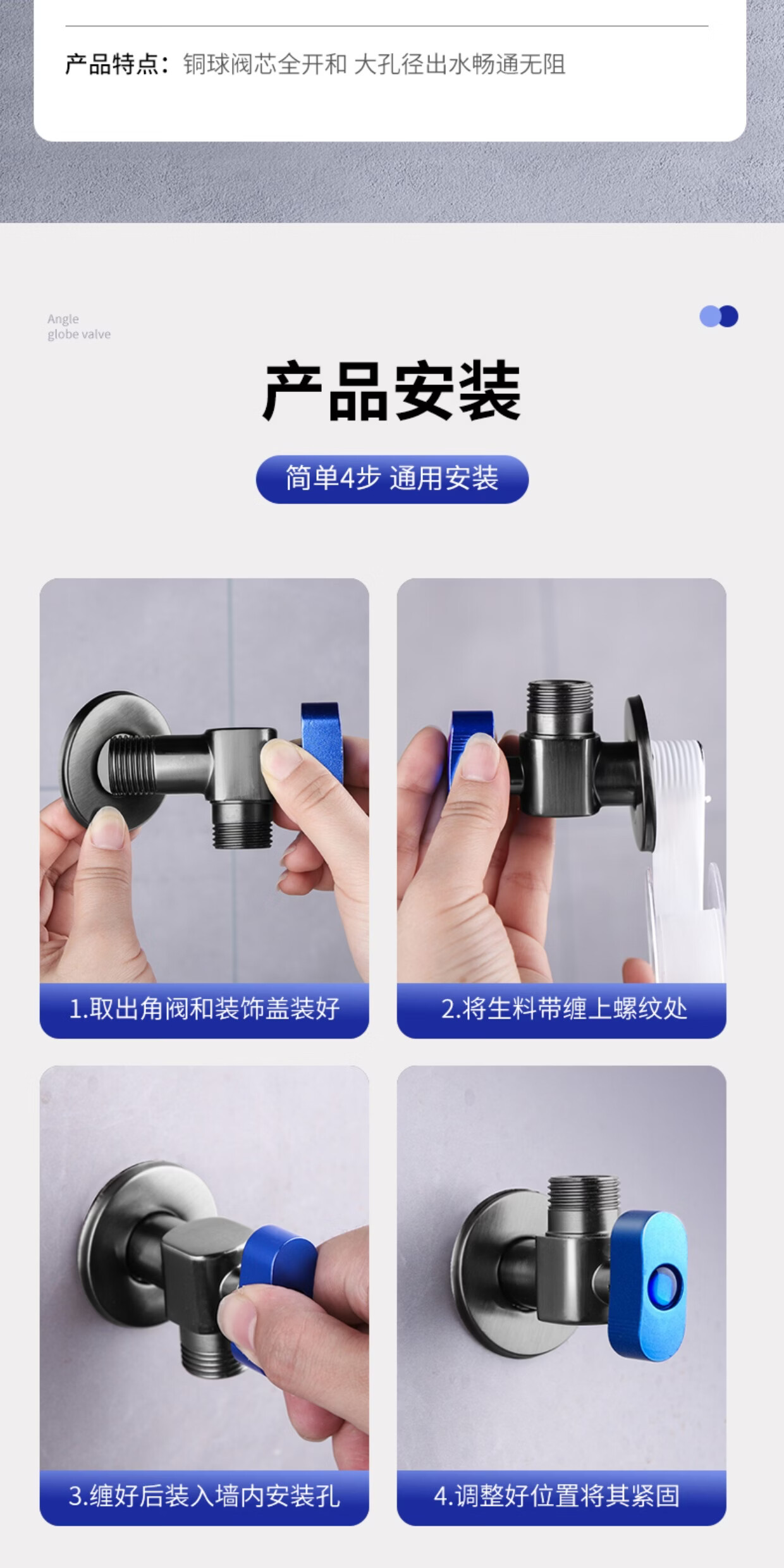 产品特点：铜球阀芯全开和 大孔径出水畅通无阻

Angle
globe valve

产品安装

简单4步 通用安装

1.取出角阀和装饰盖装好

2.将生料带缠上螺纹处

3.缠好后装入墙内安装孔

4.调整好位置将其紧固