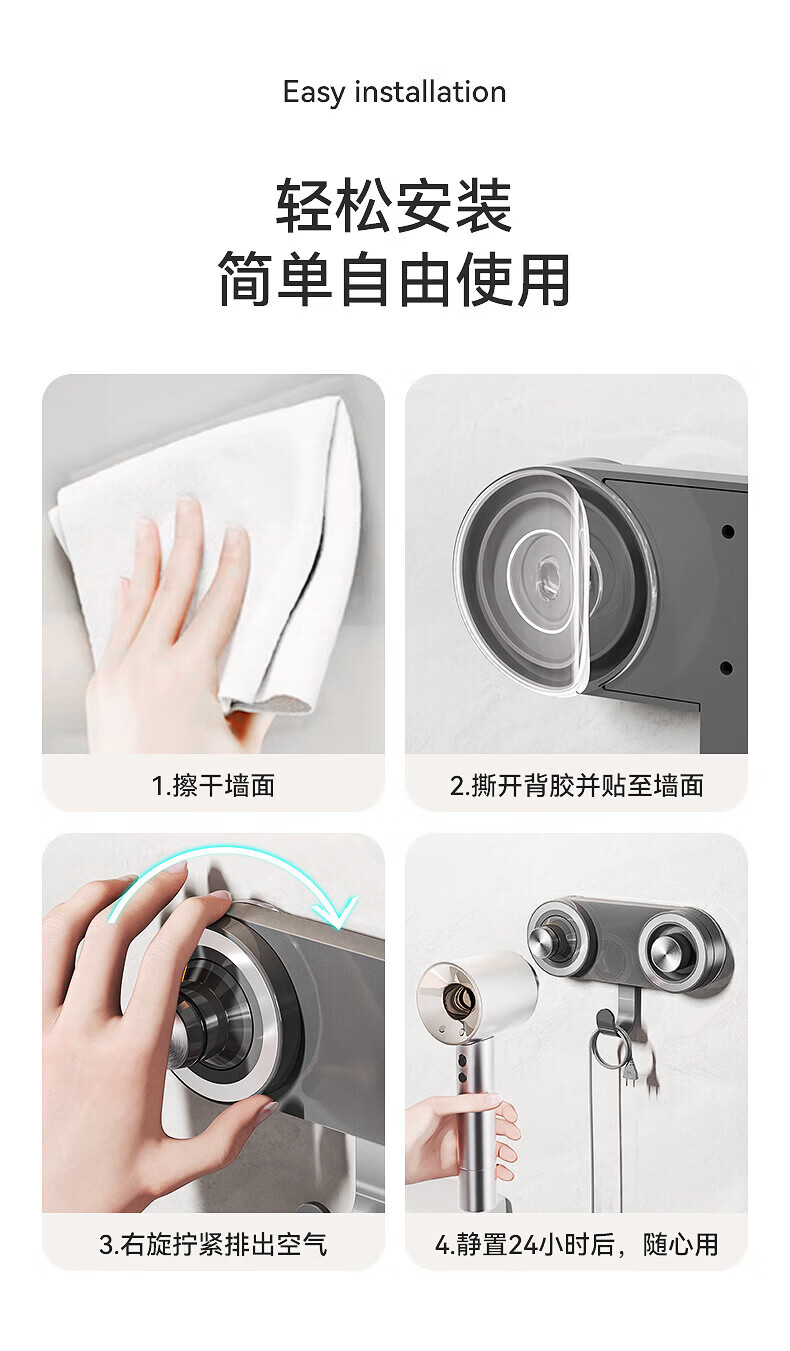 Easy installation

轻松安装
简单自由使用

1.擦干墙面

2.撕开背胶并贴至墙面

3.右旋拧紧排出空气

4.静置24小时后，随心用