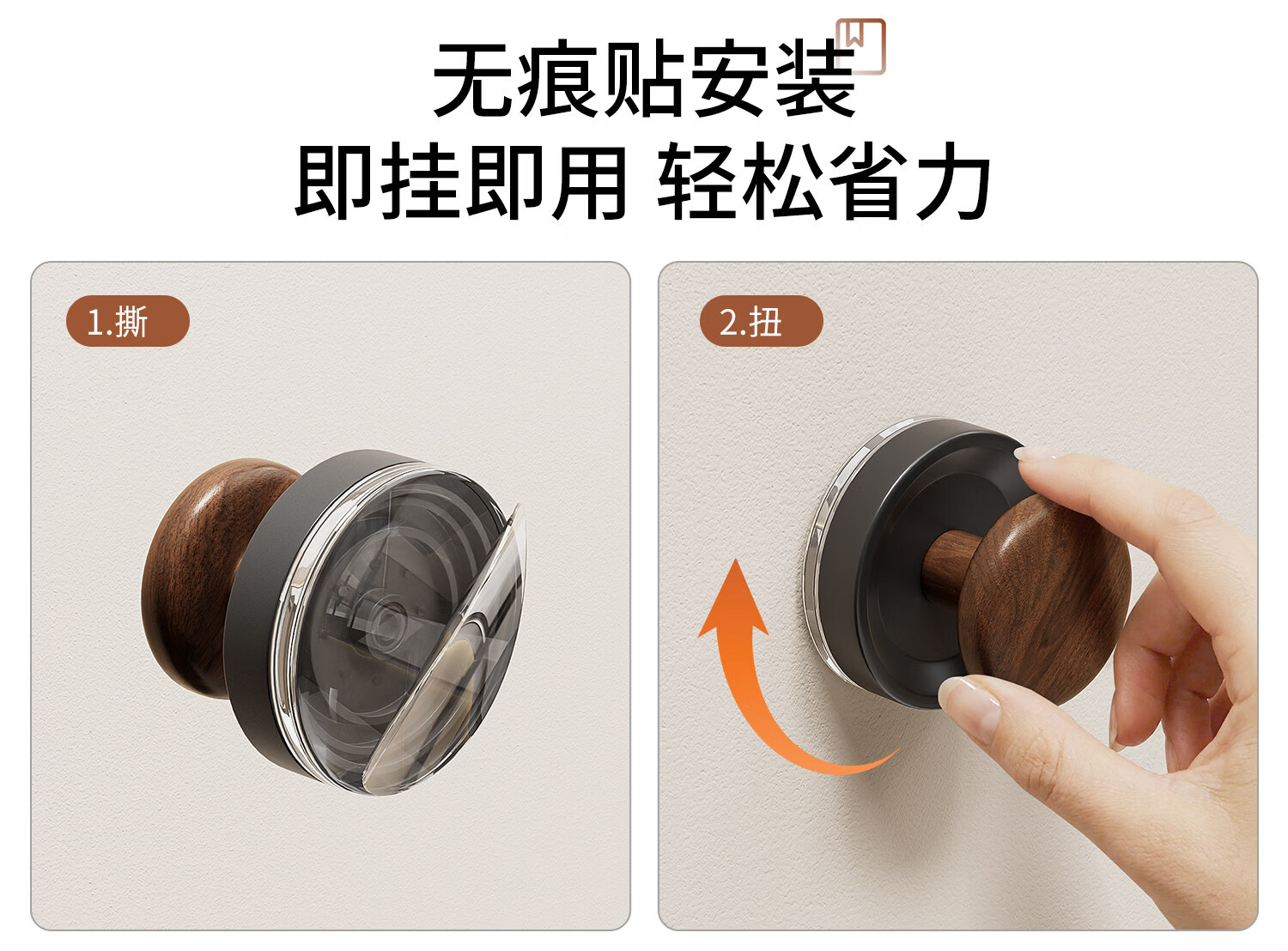 无痕贴安装
即挂即用 轻松省力

1.撕

2.扭