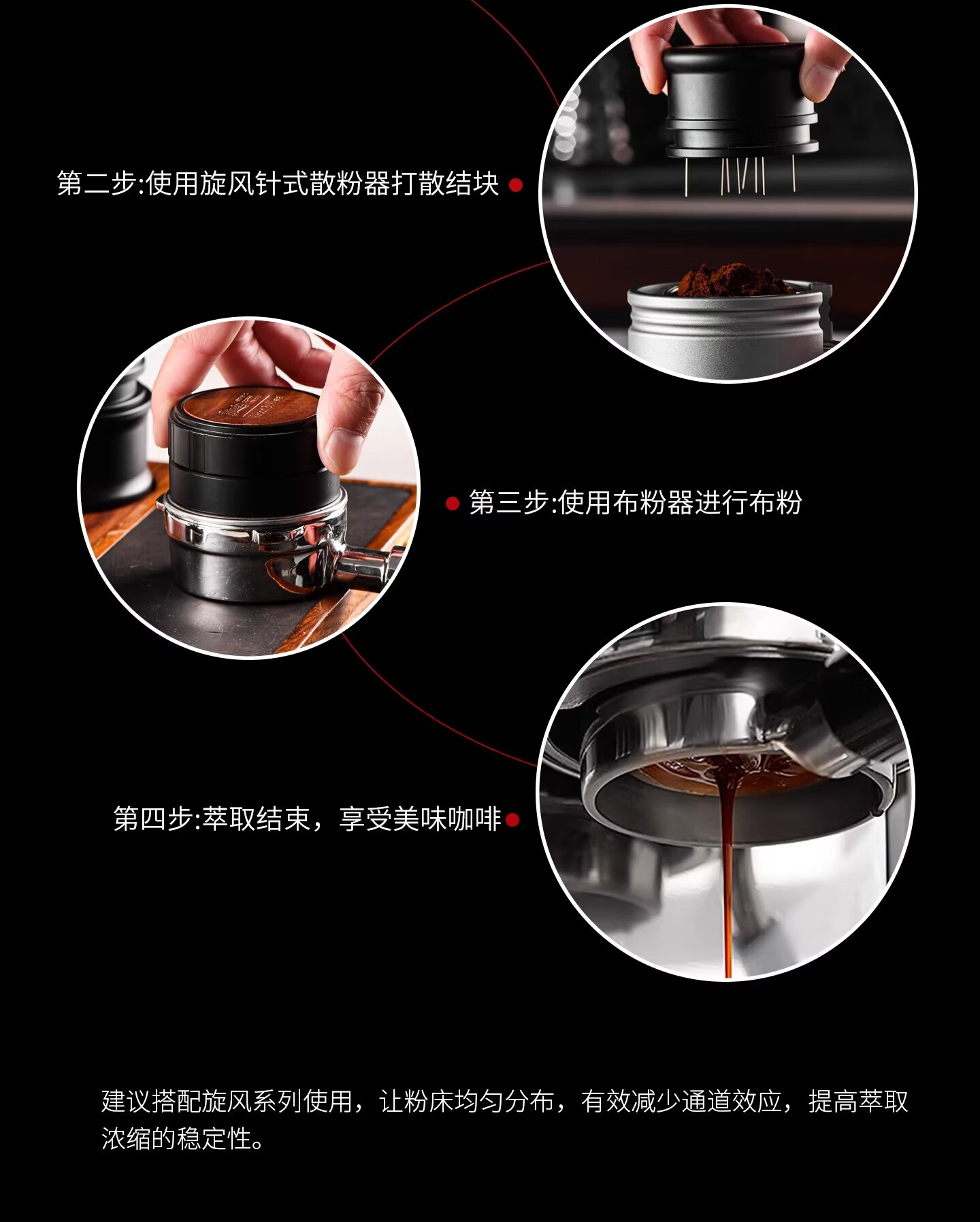 第二步:使用旋风针式散粉器打散结块

第三步:使用布粉器进行布粉

第四步:萃取结束，享受美味咖啡

建议搭配旋风系列使用，让粉床均匀分布，有效减少通道效应，提高萃取浓缩的稳定性。