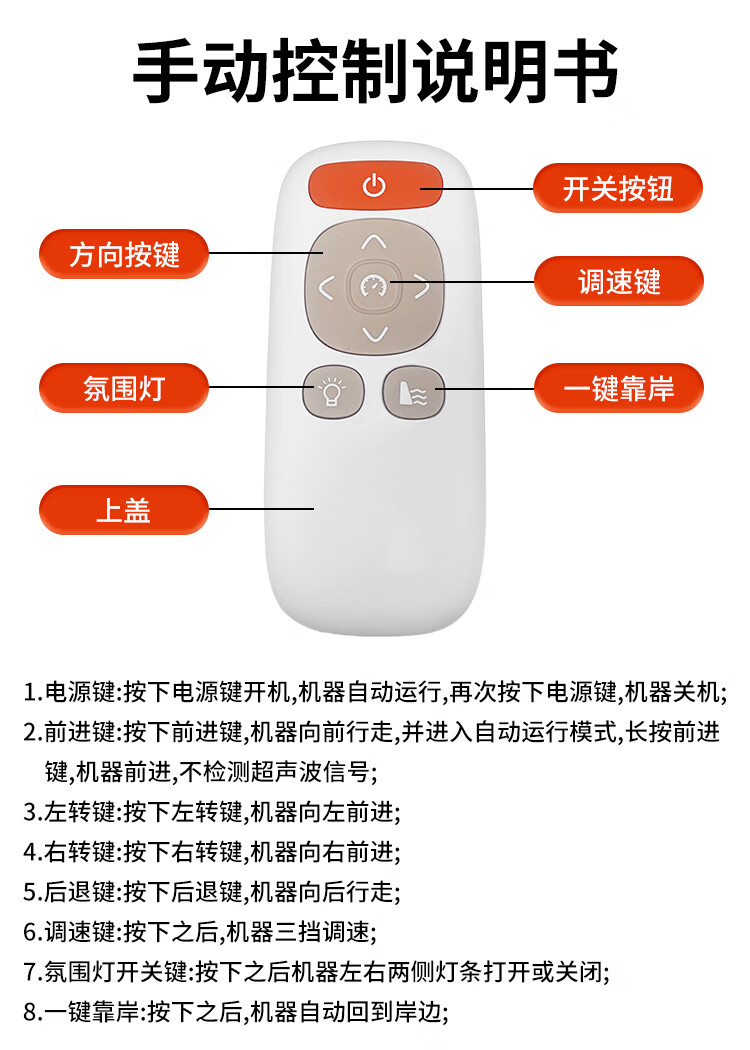 手动控制说明书

开关按钮

方向按键

调速键

氛围灯

一键靠岸

上盖

1.电源键:按下电源键开机,机器自动运行,再次按下电源键,机器关机;

2.前进键:按下前进键,机器向前行走,并进入自动运行模式,长按前进键,机器前进,不检测超声波信号;

3.左转键:按下左转键,机器向左前进;

4.右转键:按下右转键,机器向右前进;

5.后退键:按下后退键,机器向后行走;

6.调速键:按下之后,机器三挡调速;

7.氛围灯开关键:按下之后机器左右两侧灯条打开或关闭;

8.一键靠岸:按下之后,机器自动回到岸边;