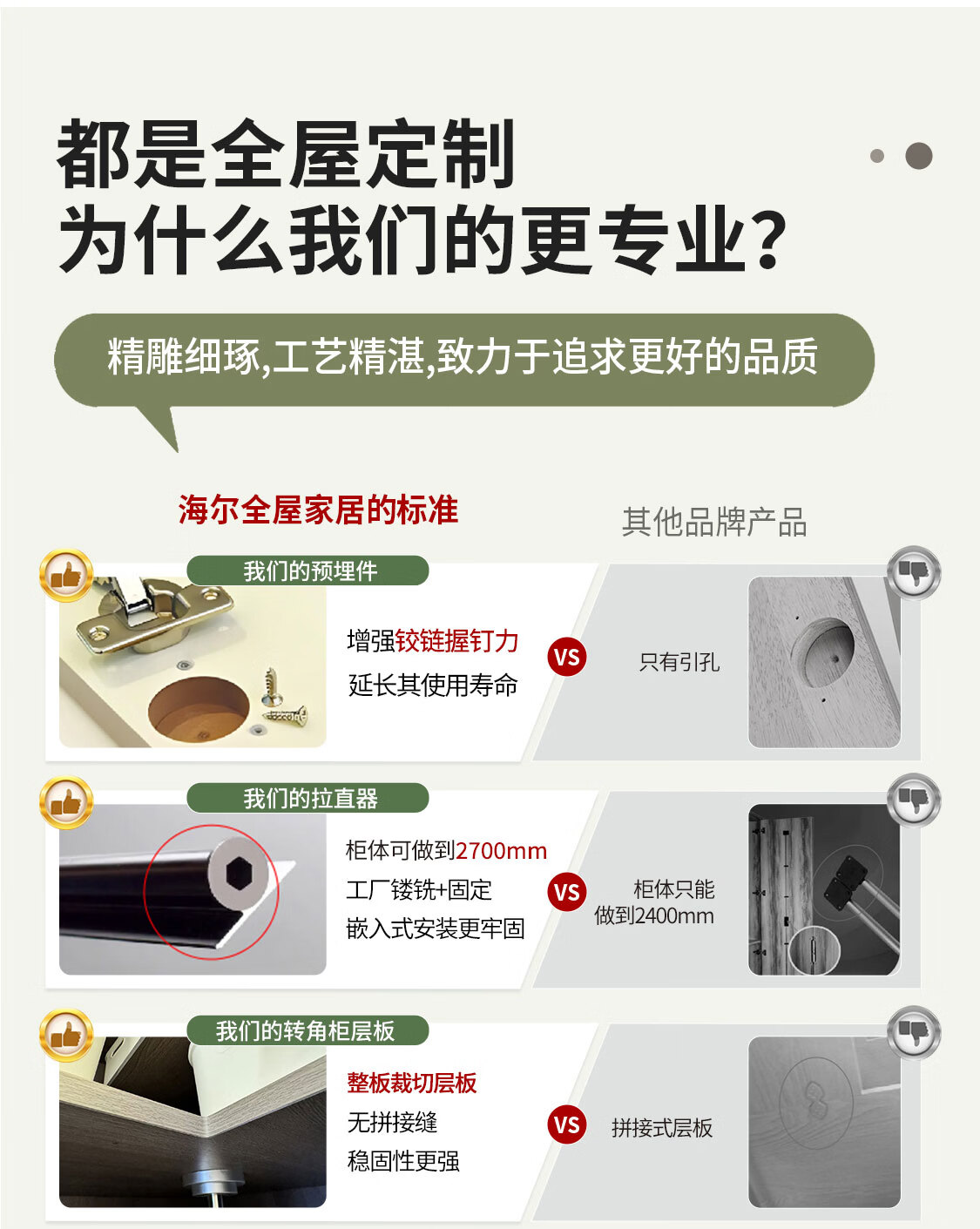 都是全屋定制
为什么我们的更专业?

精雕细琢,工艺精湛,致力于追求更好的品质

海尔全屋家居的标准

其他品牌产品

我们的预埋件

增强铰链握钉力
延长其使用寿命

VS

只有引孔

我们的拉直器

柜体可做到2700mm
工厂镂铣+固定
嵌入式安装更牢固

VS

柜体只能
做到2400mm

我们的转角柜层板

整板裁切层板
无拼接缝
稳固性更强

VS

拼接式层板